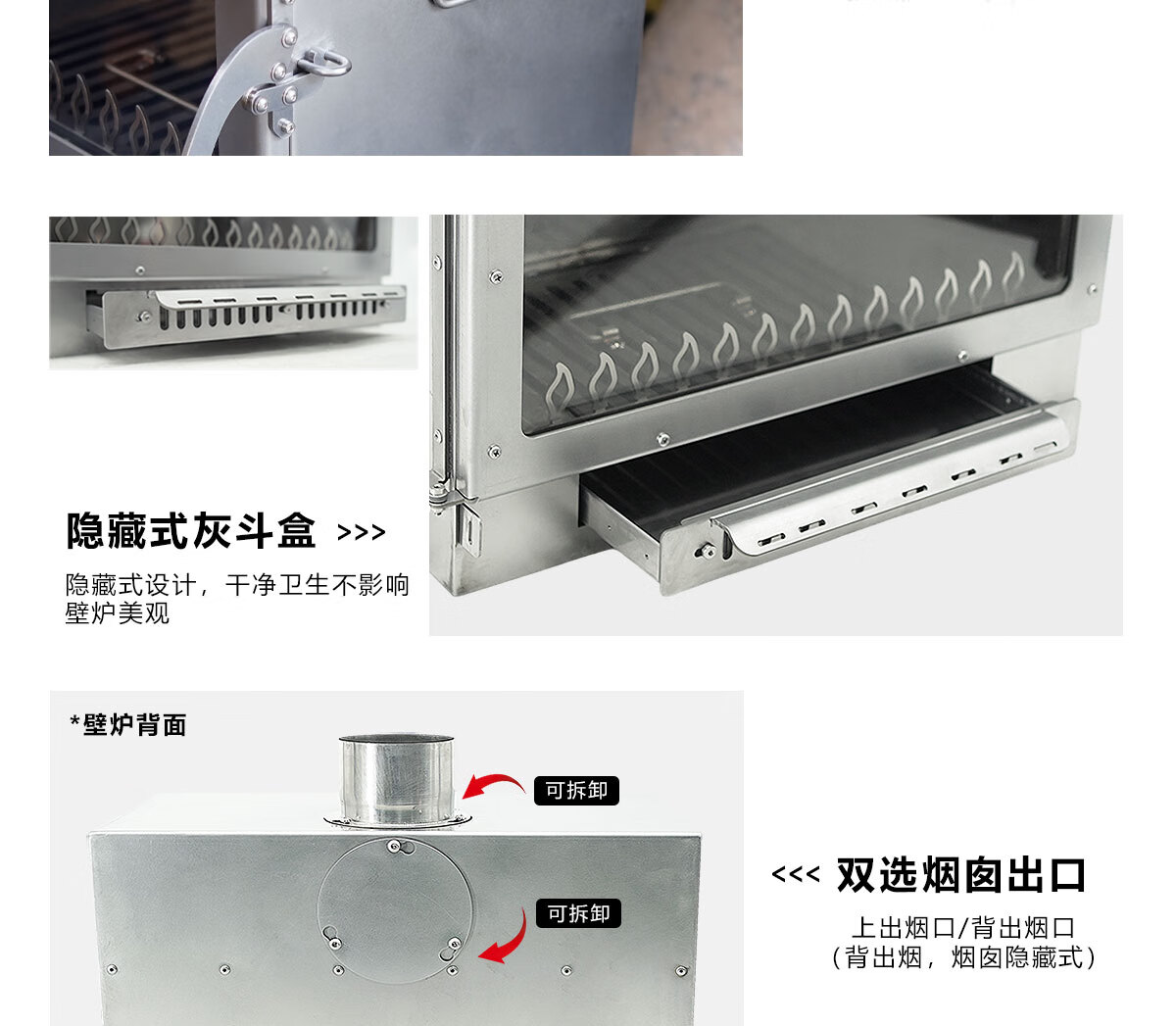 隐藏式灰斗盒 >>>

隐藏式设计，干净卫生不影响壁炉美观

*壁炉背面

可拆卸

可拆卸

<<< 双选烟囱出口

上出烟口/背出烟口
（背出烟，烟囱隐藏式）