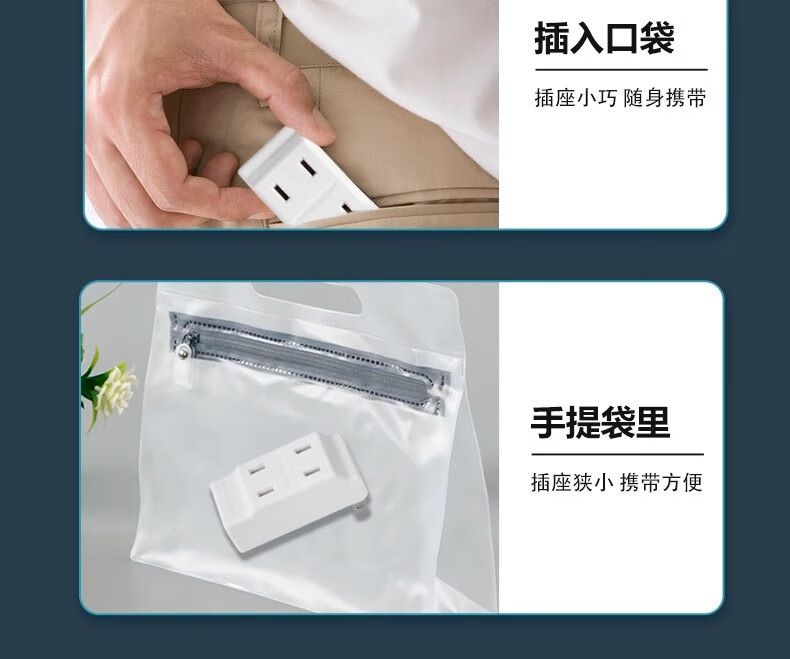 插入口袋

插座小巧 随身携带

手提袋里

插座狭小 携带方便