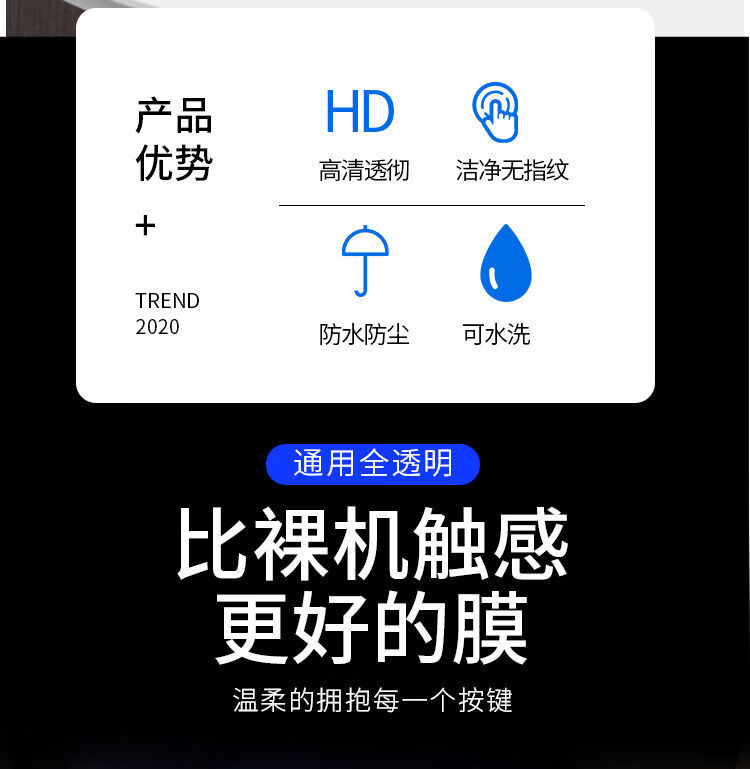 产品
优势

+

TREND
2020

HD
高清透彻

洁净无指纹

防水防尘

可水洗

通用全透明

比裸机触感
更好的膜

温柔的拥抱每一个按键