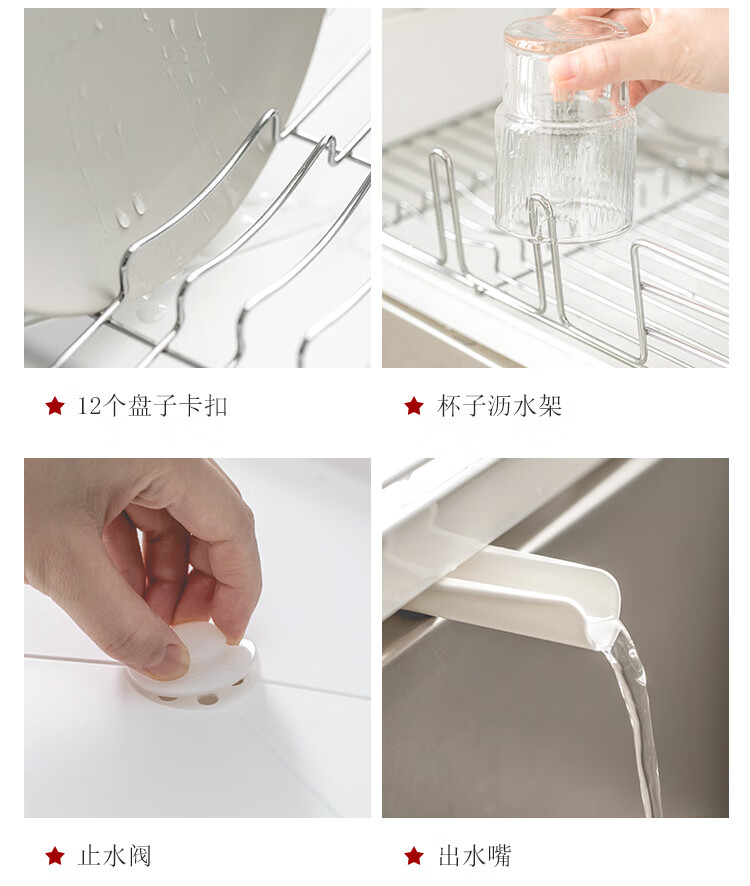 ★ 12个盘子卡扣

★ 杯子沥水架

★ 止水阀

★ 出水嘴