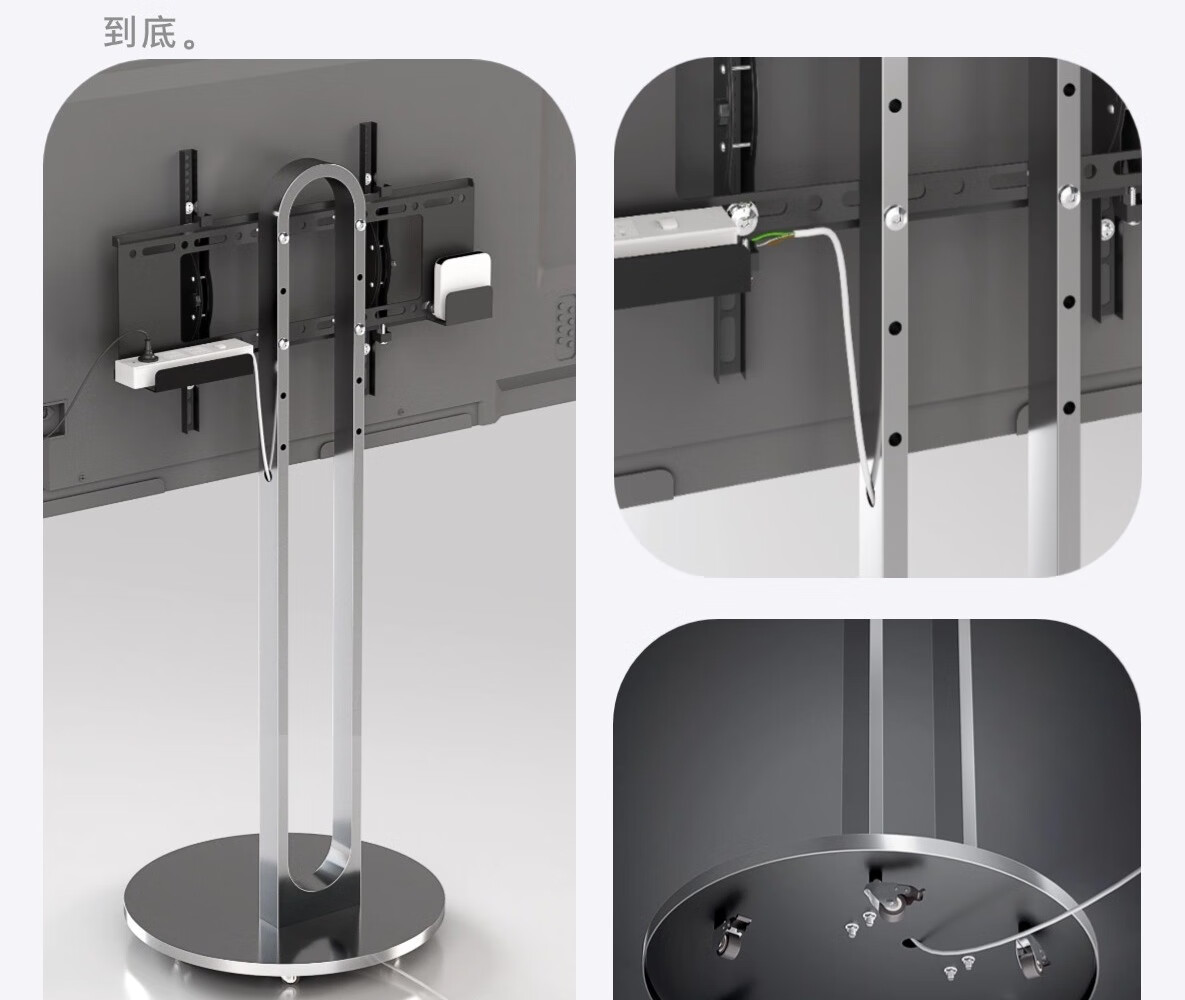 到底。