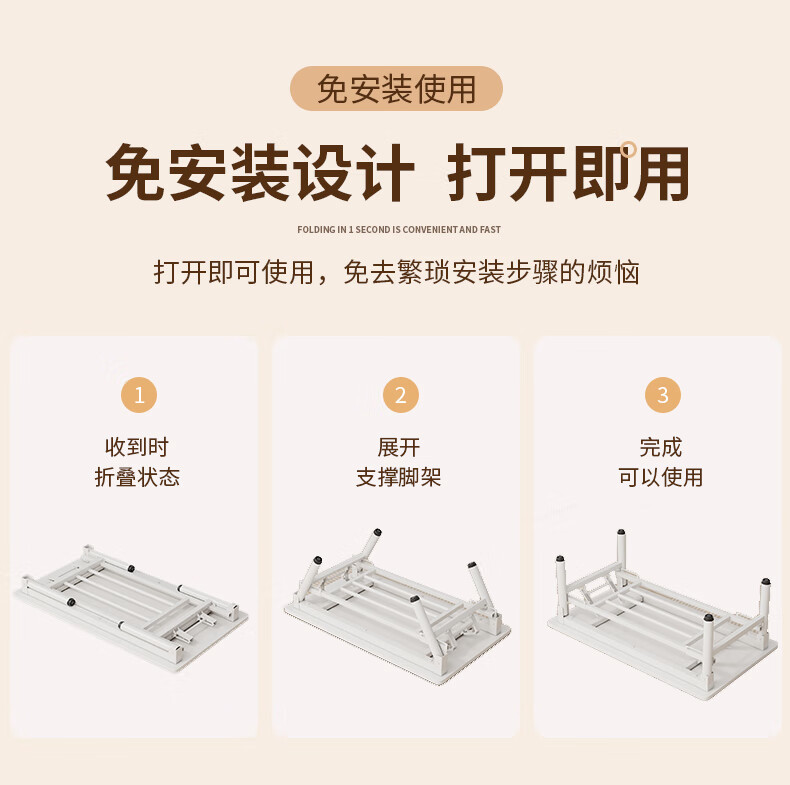 免安装使用

免安装设计 打开即用

FOLDING IN 1 SECOND IS CONVENIENT AND FAST

打开即可使用，免去繁琐安装步骤的烦恼

1
收到时
折叠状态

2
展开
支撑脚架

3
完成
可以使用