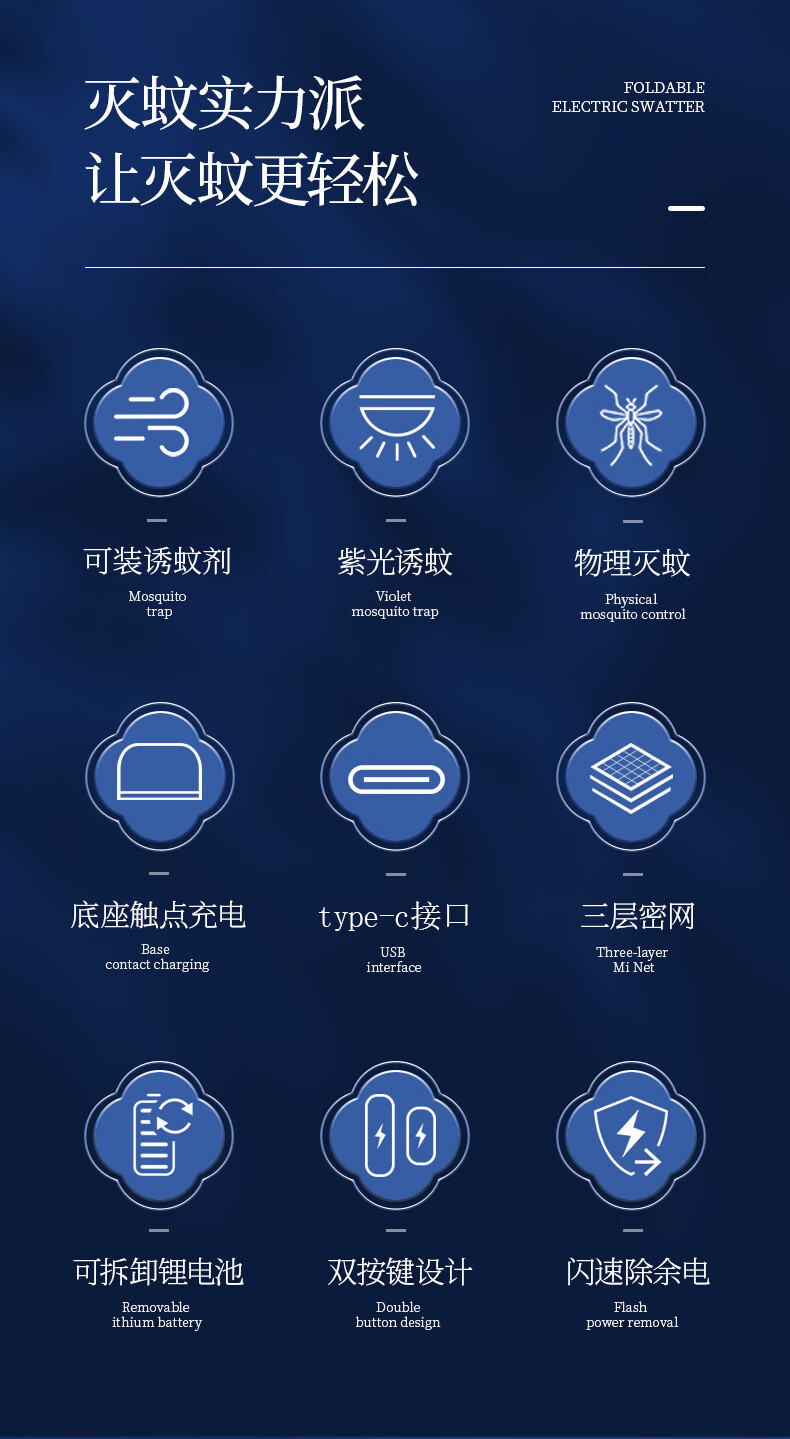 灭蚊实力派
让灭蚊更轻松

FOLDABLE
ELECTRIC SWATTER

可装诱蚊剂
Mosquito
trap

紫光诱蚊
Violet
mosquito trap

物理灭蚊
Physical
mosquito control

底座触点充电
Base
contact charging

type-c接口
USB
interface

三层密网
Three-layer
Mi Net

可拆卸锂电池
Removable
ithium battery

双按键设计
Double
button design

闪速除余电
Flash
power removal