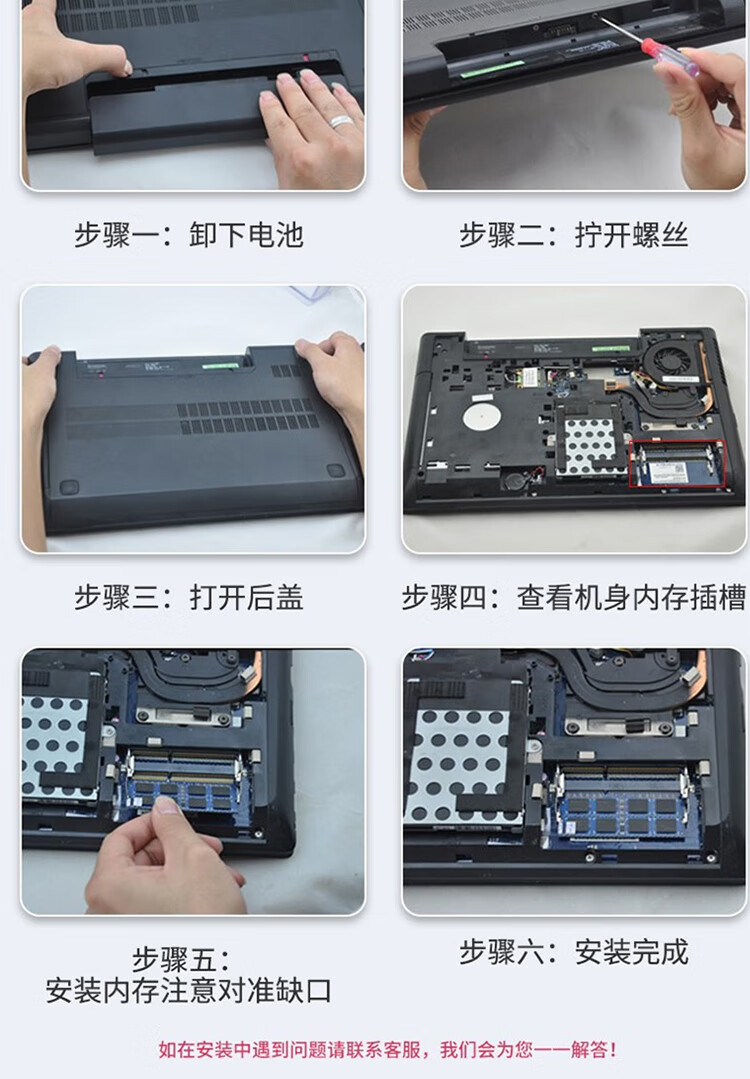 步骤一：卸下电池

步骤二：拧开螺丝

步骤三：打开后盖

步骤四：查看机身内存插槽

步骤五：
安装内存注意对准缺口

步骤六：安装完成

如在安装中遇到问题请联系客服，我们会为您一一解答！