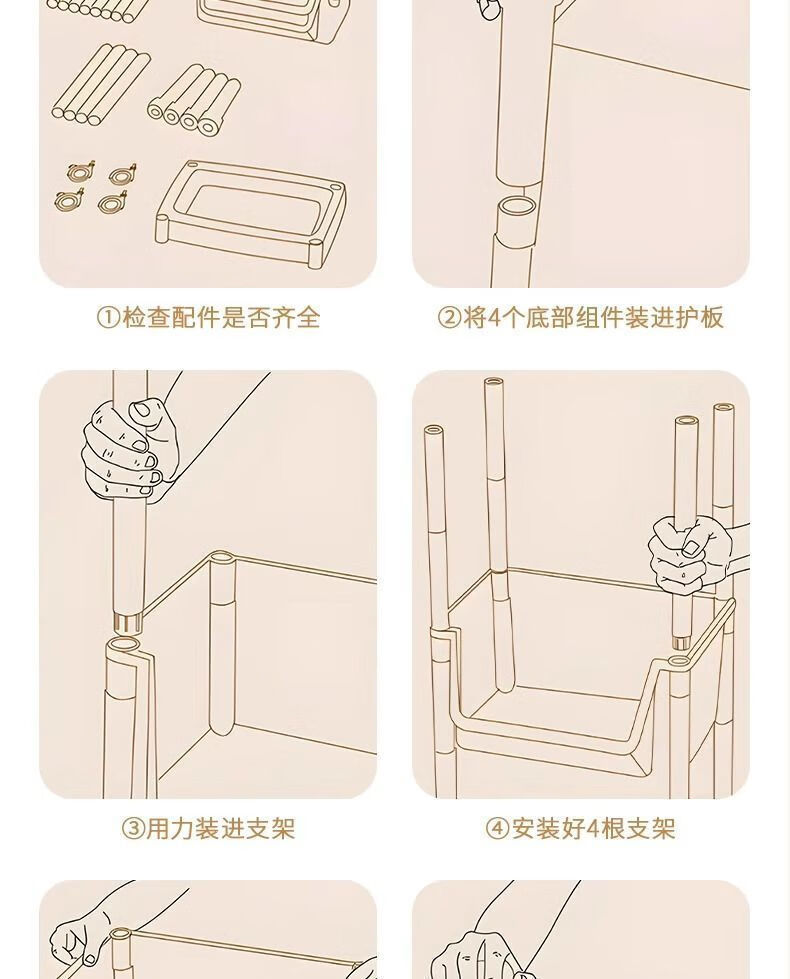 ①检查配件是否齐全

②将4个底部组件装进护板

③用力装进支架

④安装好4根支架