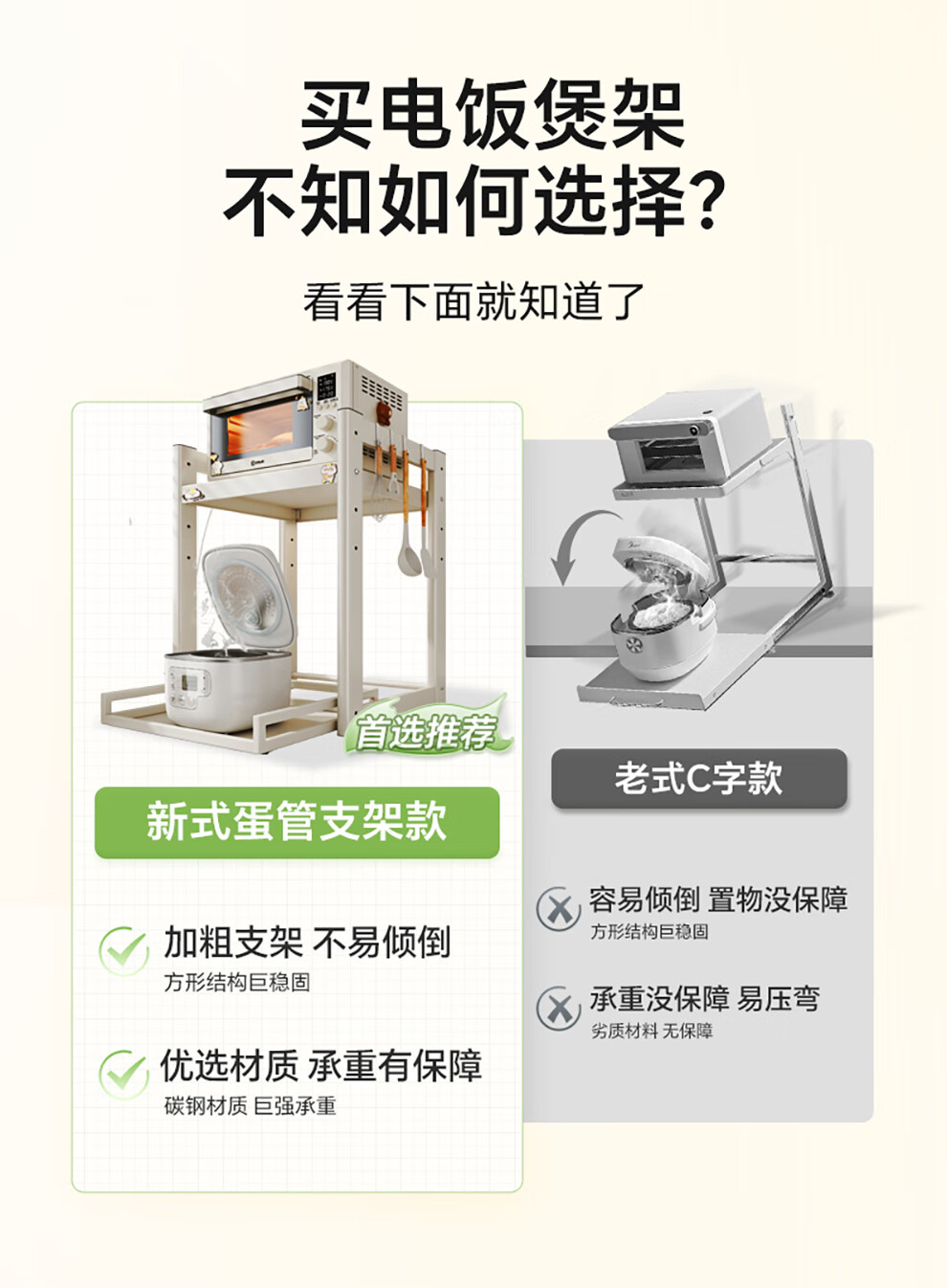 买电饭煲架
不知如何选择?

看看下面就知道了

首选推荐

新式蛋管支架款

加粗支架 不易倾倒
方形结构巨稳固

优选材质 承重有保障
碳钢材质 巨强承重

老式C字款

容易倾倒 置物没保障
方形结构巨稳固

承重没保障 易压弯
劣质材料 无保障