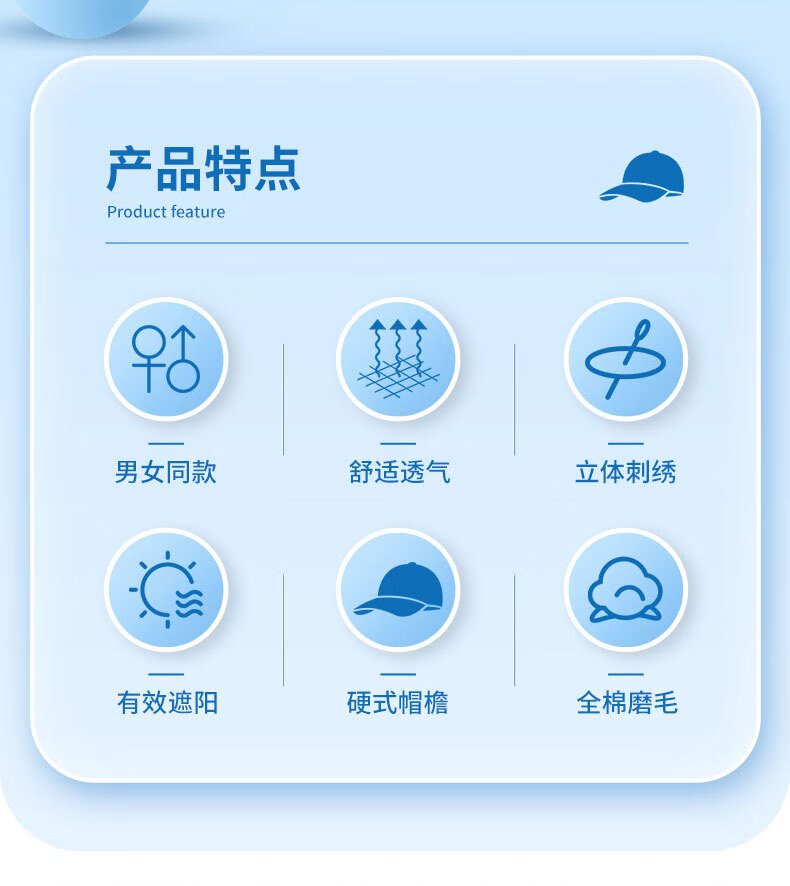 产品特点
Product feature

男女同款

舒适透气

立体刺绣

有效遮阳

硬式帽檐

全棉磨毛