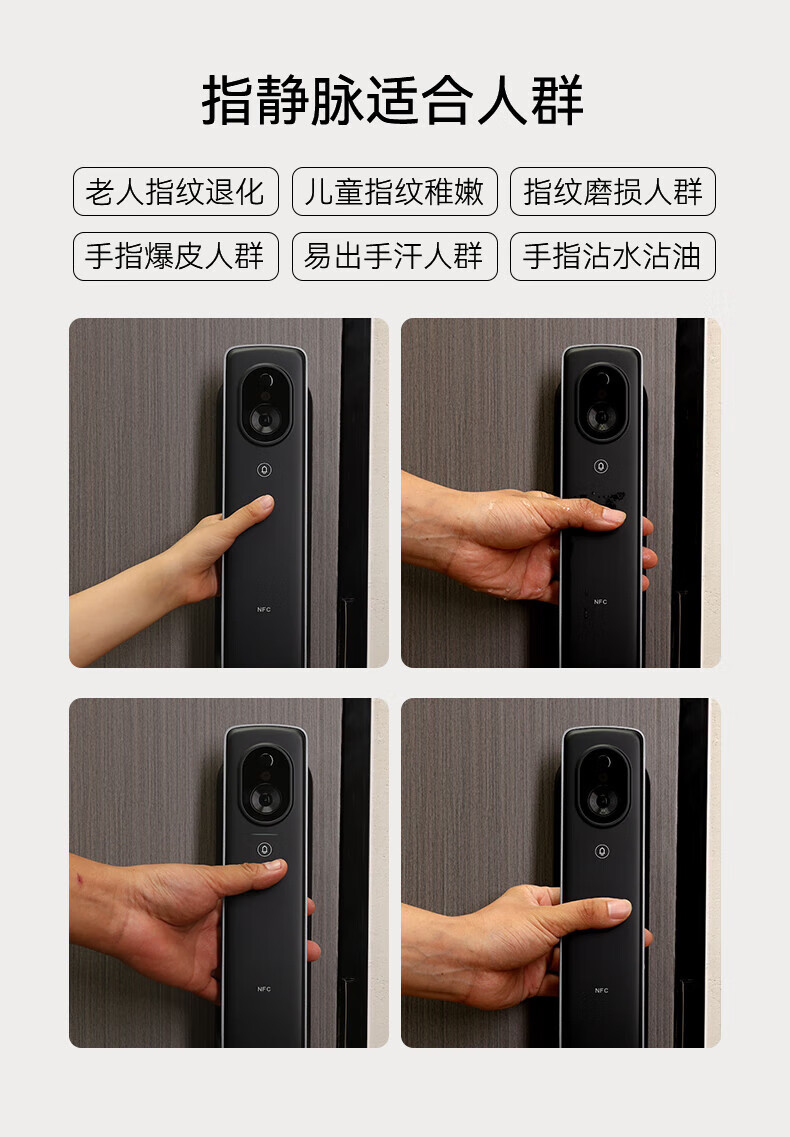 指静脉适合人群

老人指纹退化 儿童指纹稚嫩 指纹磨损人群

手指爆皮人群 易出手汗人群 手指沾水沾油

NFC

NFC

NFC

NFC