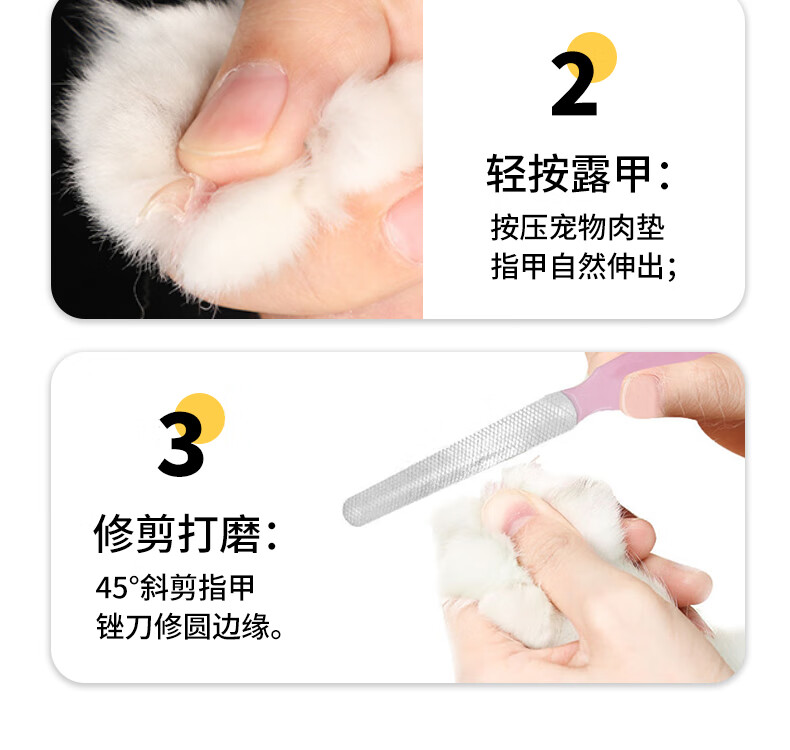 2

轻按露甲：

按压宠物肉垫
指甲自然伸出；

3

修剪打磨：

45°斜剪指甲
锉刀修圆边缘。