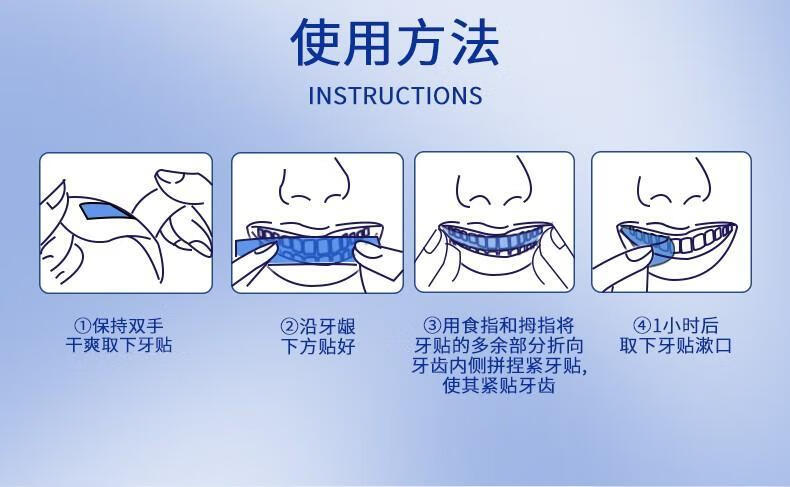 使用方法
INSTRUCTIONS

①保持双手干爽取下牙贴

②沿牙龈下方贴好

③用食指和拇指将牙贴的多余部分折向牙齿内侧拼捏紧牙贴，使其紧贴牙齿

④1小时后取下牙贴漱口