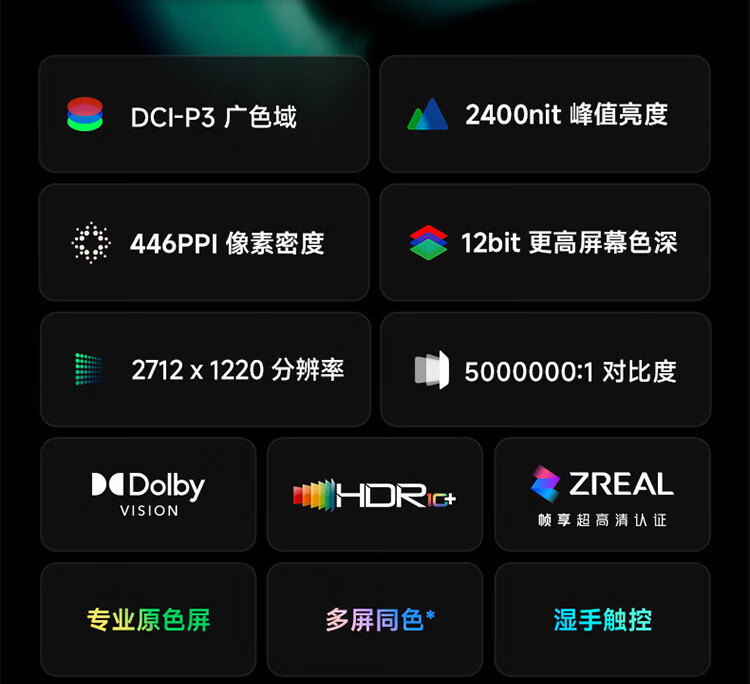 DCI-P3 广色域

2400nit 峰值亮度

446PPI 像素密度

12bit 更高屏幕色深

2712 x 1220 分辨率

5000000:1 对比度

Dolby
VISION

HDR10+

ZREAL
帧享超高清认证

专业原色屏

多屏同色*

湿手触控