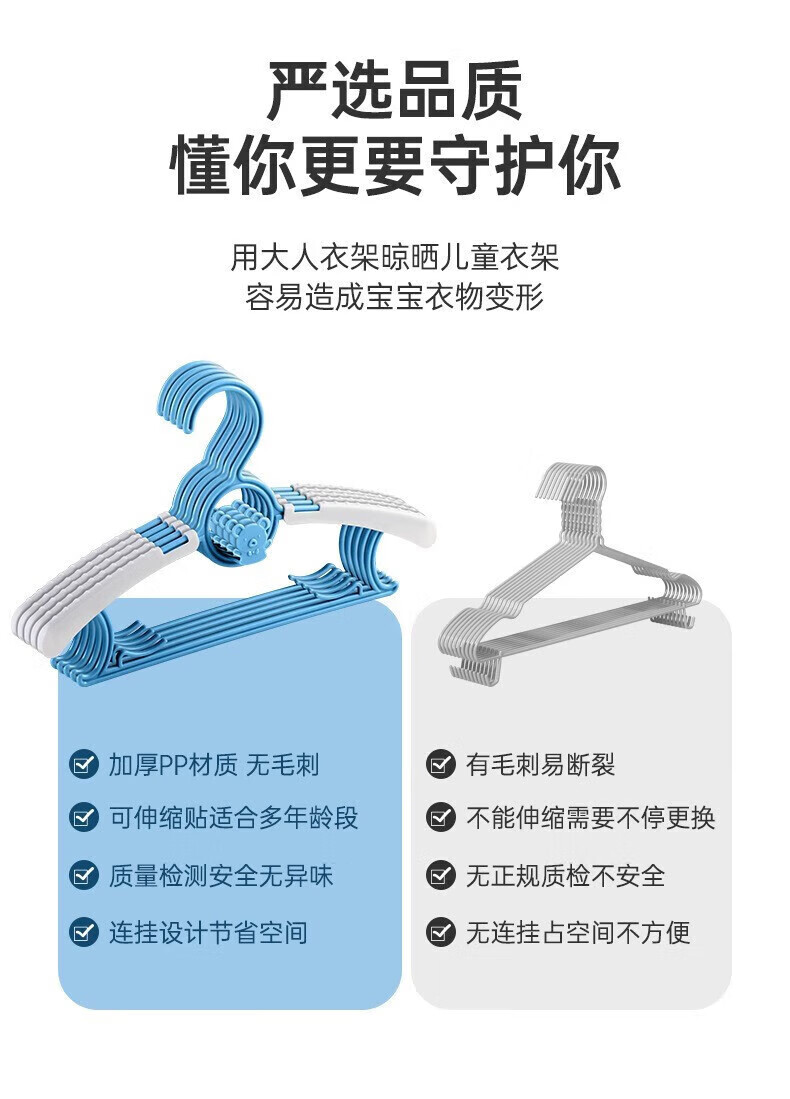 严选品质
懂你更要守护你

用大人衣架晾晒儿童衣架
容易造成宝宝衣物变形

加厚PP材质 无毛刺
可伸缩贴适合多年龄段
质量检测安全无异味
连挂设计节省空间

有毛刺易断裂
不能伸缩需要不停更换
无正规质检不安全
无连挂占空间不方便