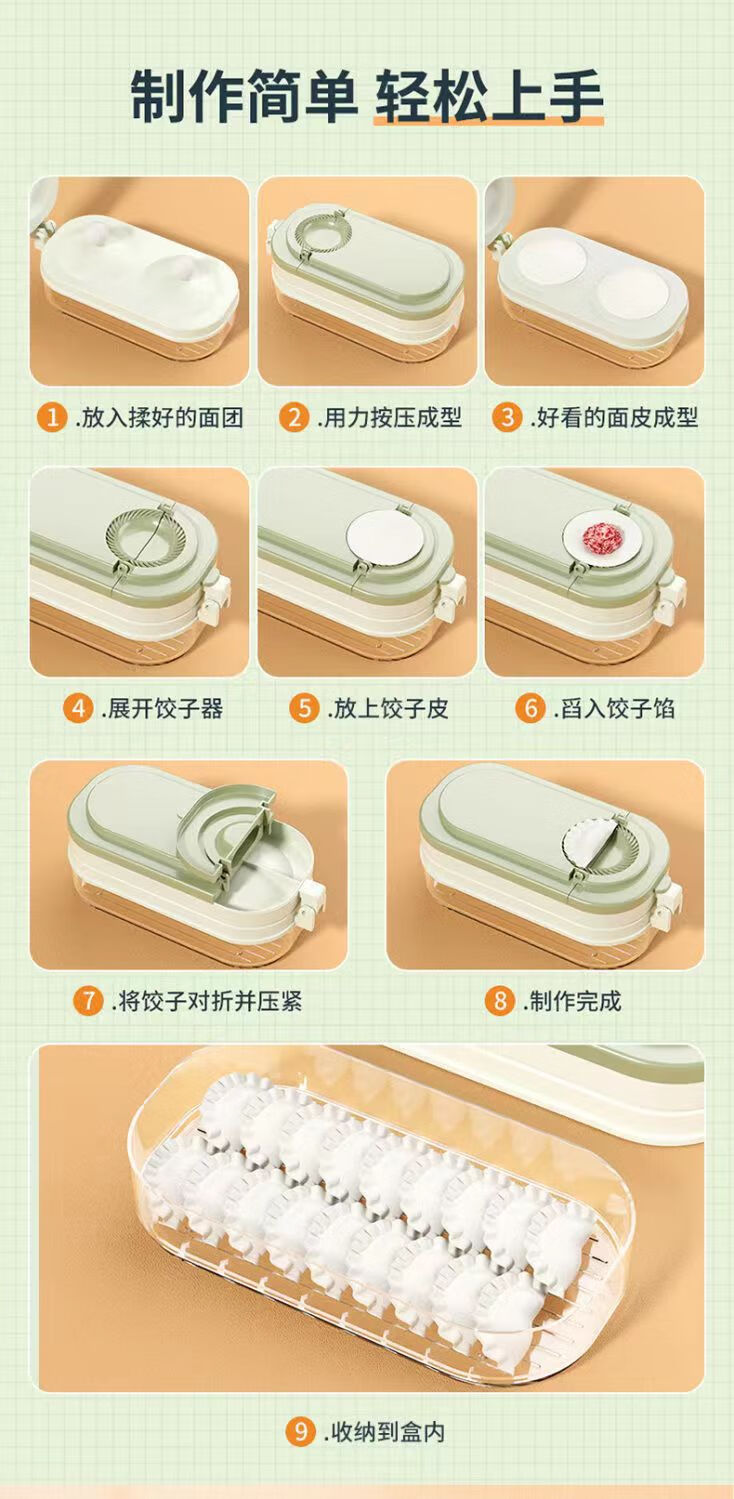 制作简单 轻松上手

1 .放入揉好的面团

2 .用力按压成型

3 .好看的面皮成型

4 .展开饺子器

5 .放上饺子皮

6 .舀入饺子馅

7 .将饺子对折并压紧

8 .制作完成

9 .收纳到盒内