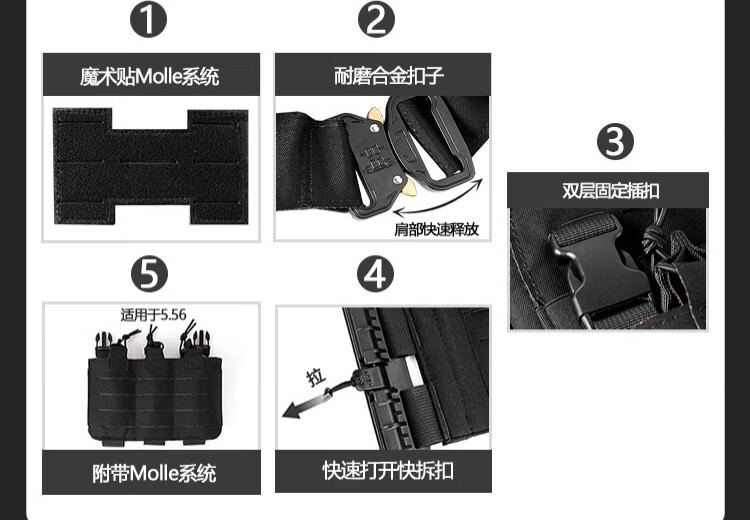 1
魔术贴Molle系统

2
耐磨合金扣子
肩部快速释放

3
双层固定插扣

5
适用于5.56
附带Molle系统

4
拉
快速打开快拆扣