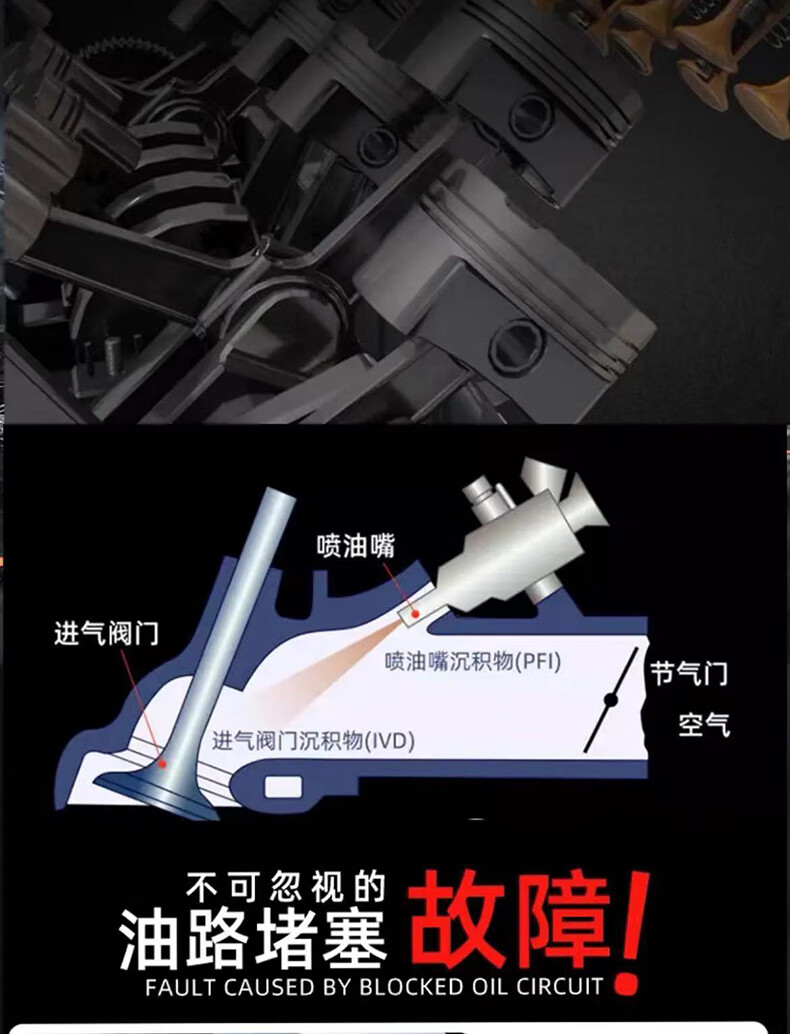 喷油嘴

进气阀门

喷油嘴沉积物(PFI)

节气门

空气

进气阀门沉积物(IVD)

不可忽视的
油路堵塞 故障!
FAULT CAUSED BY BLOCKED OIL CIRCUIT