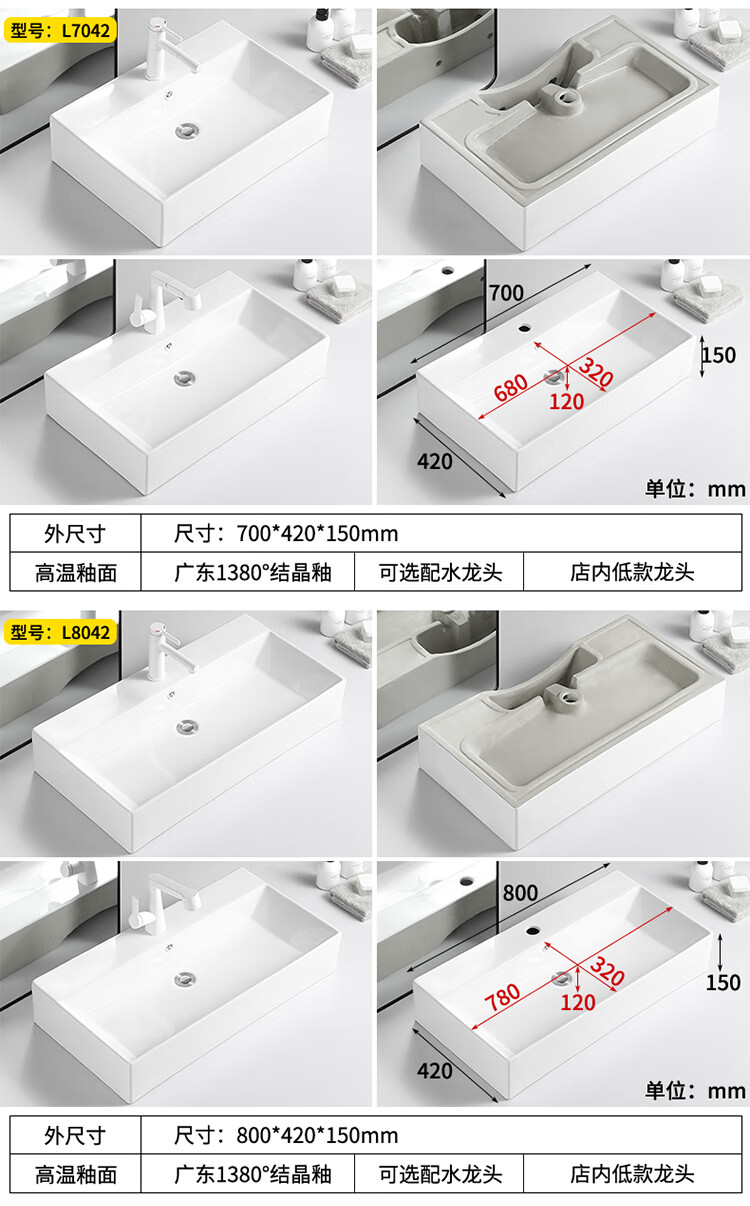 型号：L7042

700
150
680
320
120
420
单位：mm

| 外尺寸 | 尺寸：700*420*150mm | | |
|---|---|---|---|
| 高温釉面 | 广东1380°结晶釉 | 可选配水龙头 | 店内低款龙头 |

型号：L8042

800
150
780
320
120
420
单位：mm

| 外尺寸 | 尺寸：800*420*150mm | | |
|---|---|---|---|
| 高温釉面 | 广东1380°结晶釉 | 可选配水龙头 | 店内低款龙头 |