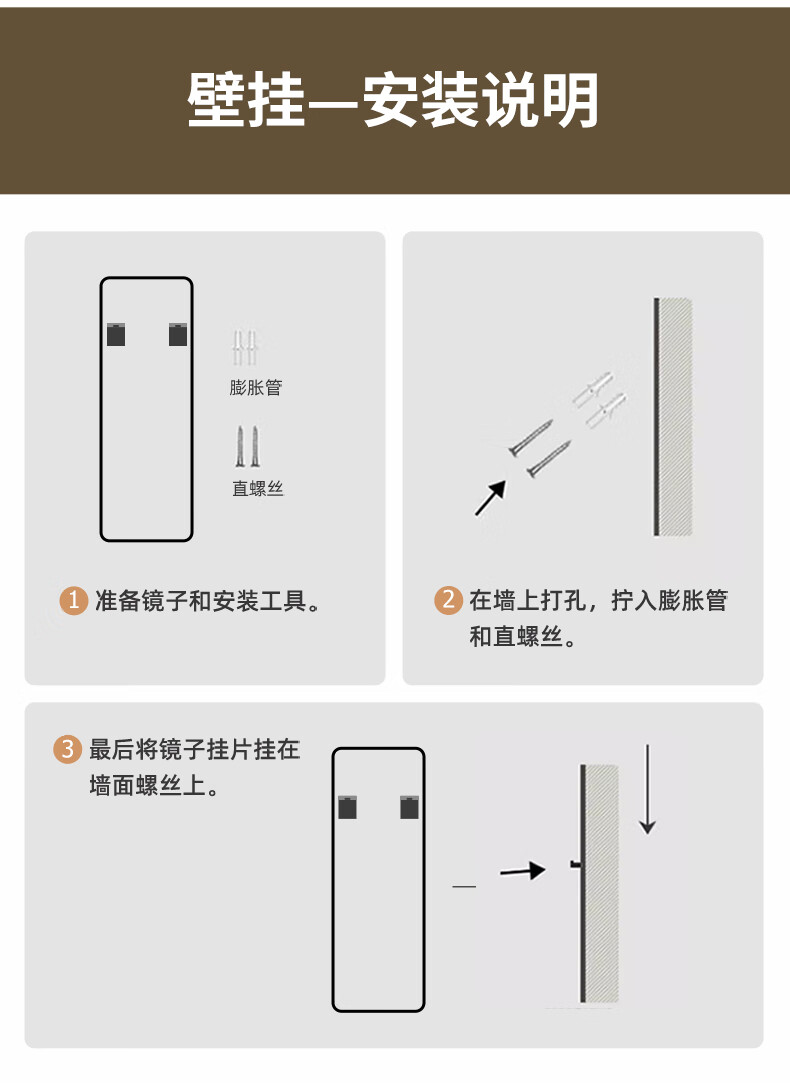 壁挂—安装说明

膨胀管

直螺丝

1 准备镜子和安装工具。

2 在墙上打孔，拧入膨胀管和直螺丝。

3 最后将镜子挂片挂在墙面螺丝上。