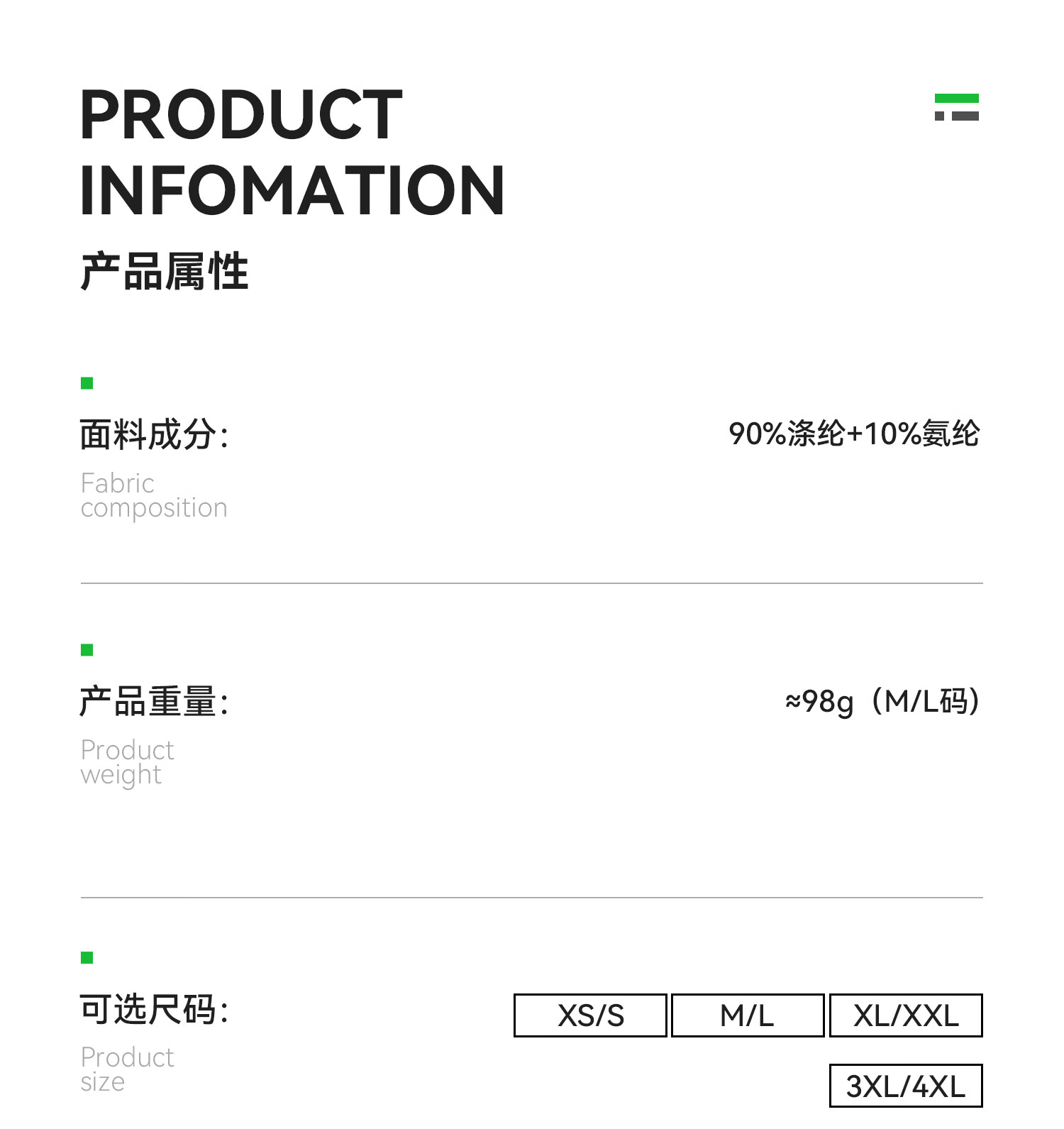 PRODUCT
INFOMATION
产品属性

面料成分:
Fabric
composition

90%涤纶+10%氨纶

产品重量:
Product
weight

≈98g（M/L码）

可选尺码:
Product
size

XS/S
M/L
XL/XXL
3XL/4XL