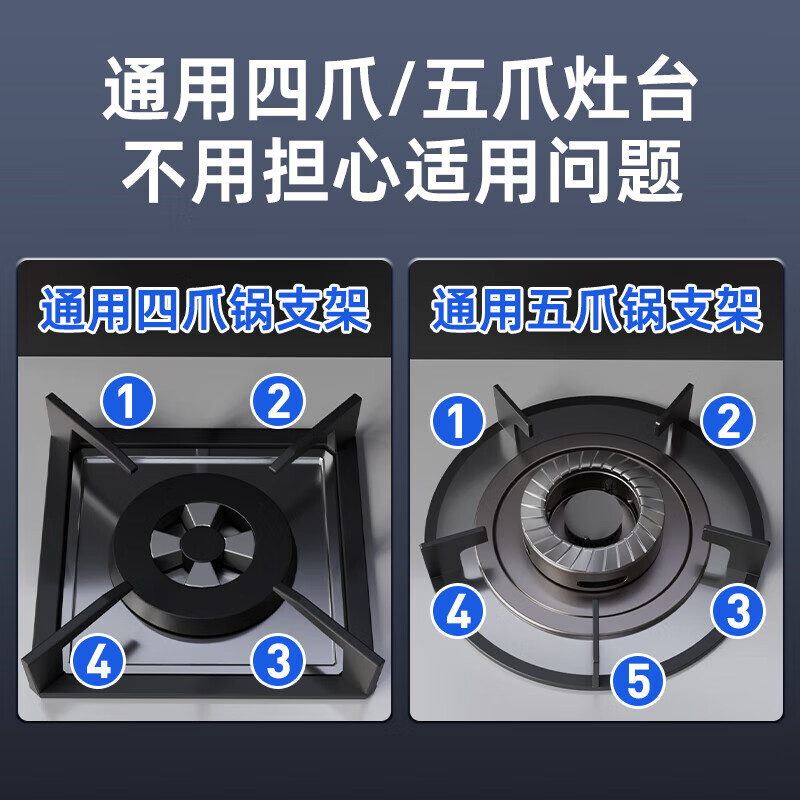 通用四爪/五爪灶台
不用担心适用问题

通用四爪锅支架

1 2 4 3

通用五爪锅支架

1 2 4 3 5