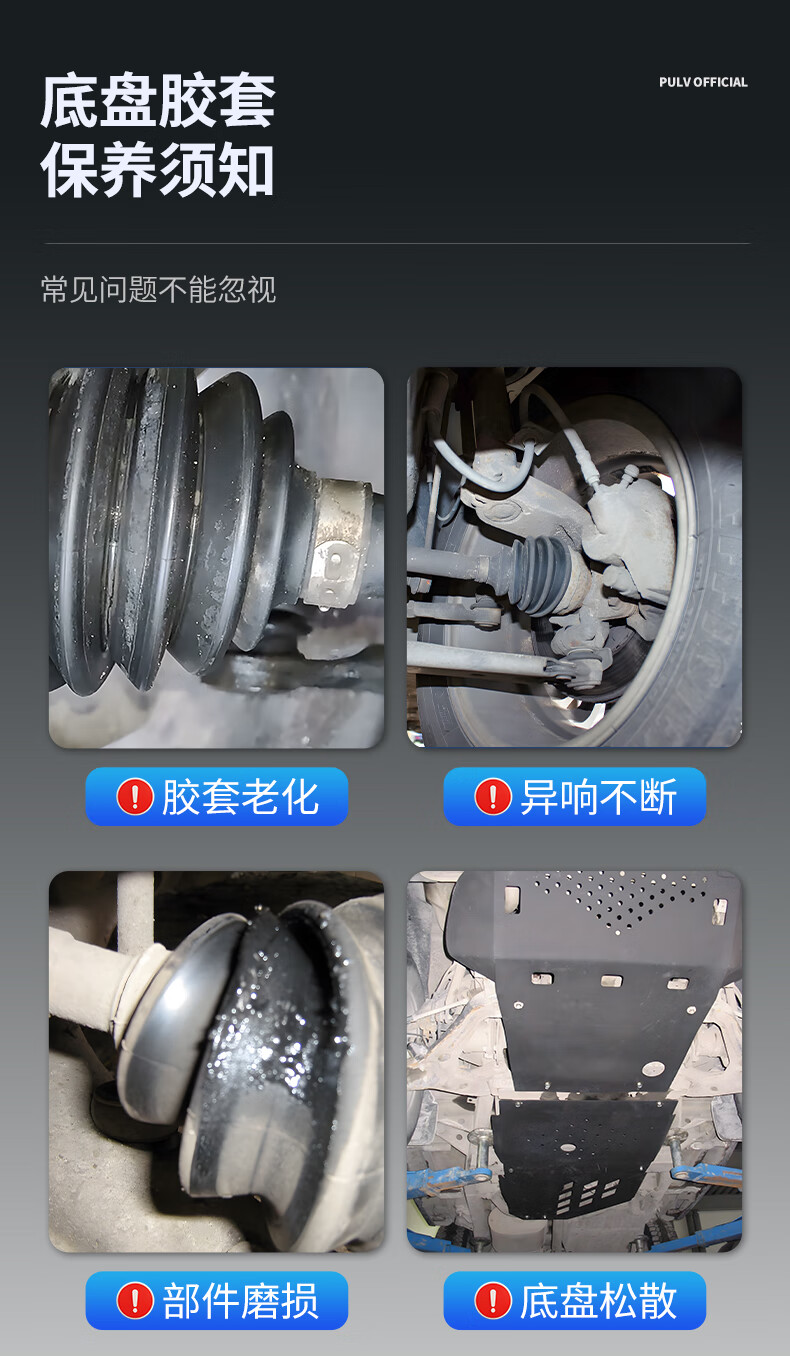 底盘胶套
保养须知

PULV OFFICIAL

常见问题不能忽视

! 胶套老化

! 异响不断

! 部件磨损

! 底盘松散