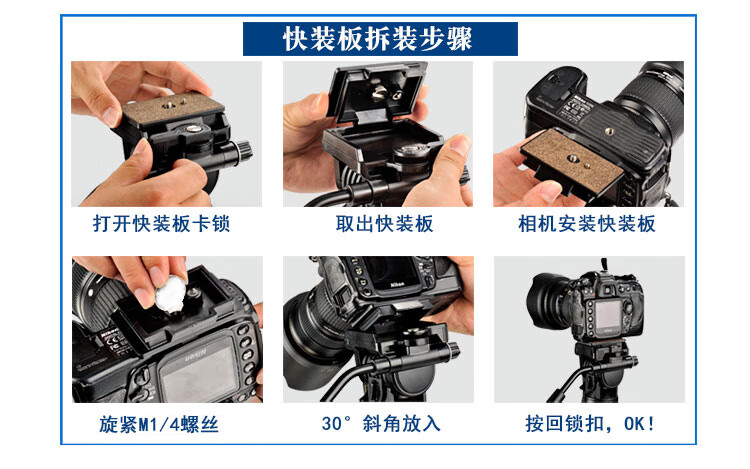 快装板拆装步骤

打开快装板卡锁

取出快装板

相机安装快装板

旋紧M1/4螺丝

30° 斜角放入

按回锁扣，OK!