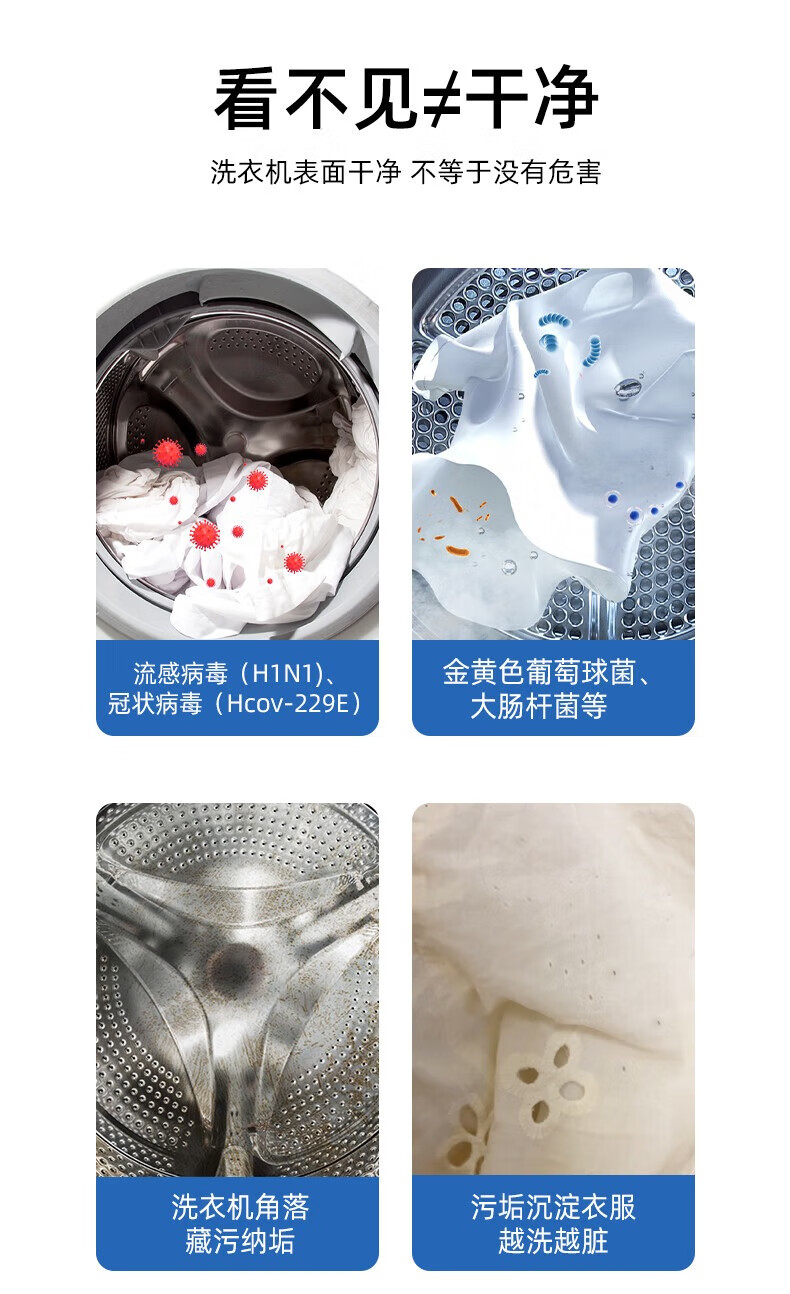 看不见≠干净

洗衣机表面干净 不等于没有危害

流感病毒（H1N1）、冠状病毒（Hcov-229E）

金黄色葡萄球菌、大肠杆菌等

洗衣机角落藏污纳垢

污垢沉淀衣服越洗越脏