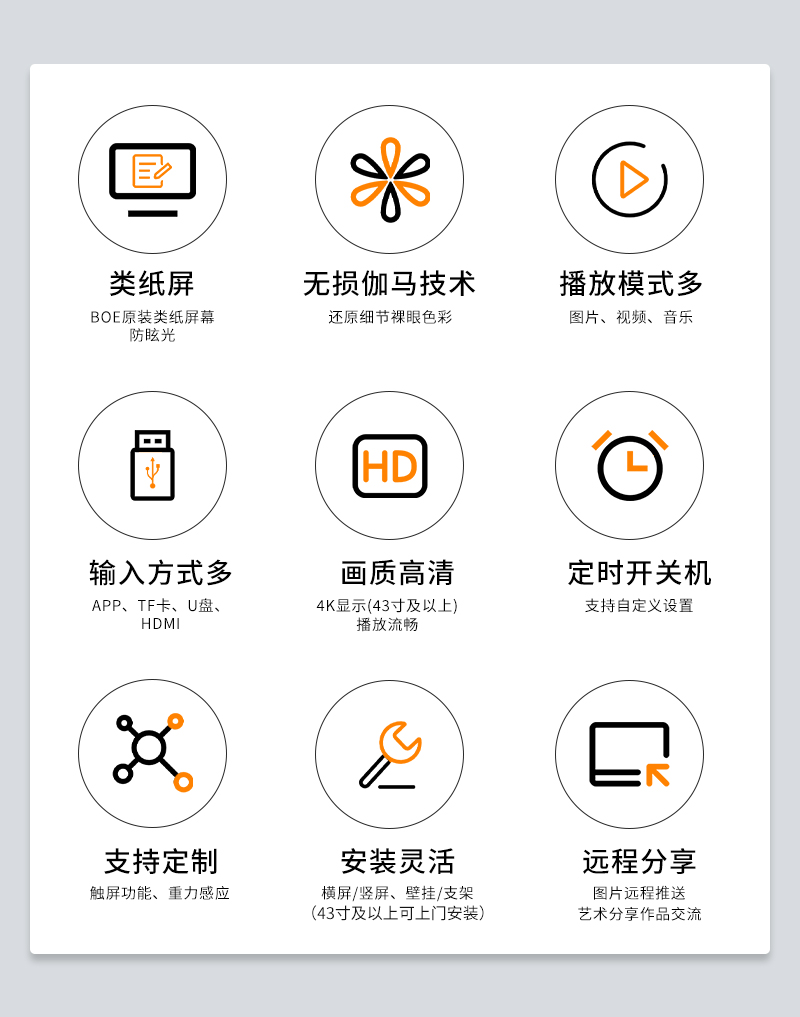 类纸屏
BOE原装类纸屏幕
防眩光

无损伽马技术
还原细节裸眼色彩

播放模式多
图片、视频、音乐

HD

输入方式多
APP、TF卡、U盘、
HDMI

画质高清
4K显示(43寸及以上)
播放流畅

定时开关机
支持自定义设置

支持定制
触屏功能、重力感应

安装灵活
横屏/竖屏、壁挂/支架
(43寸及以上可上门安装)

远程分享
图片远程推送
艺术分享作品交流