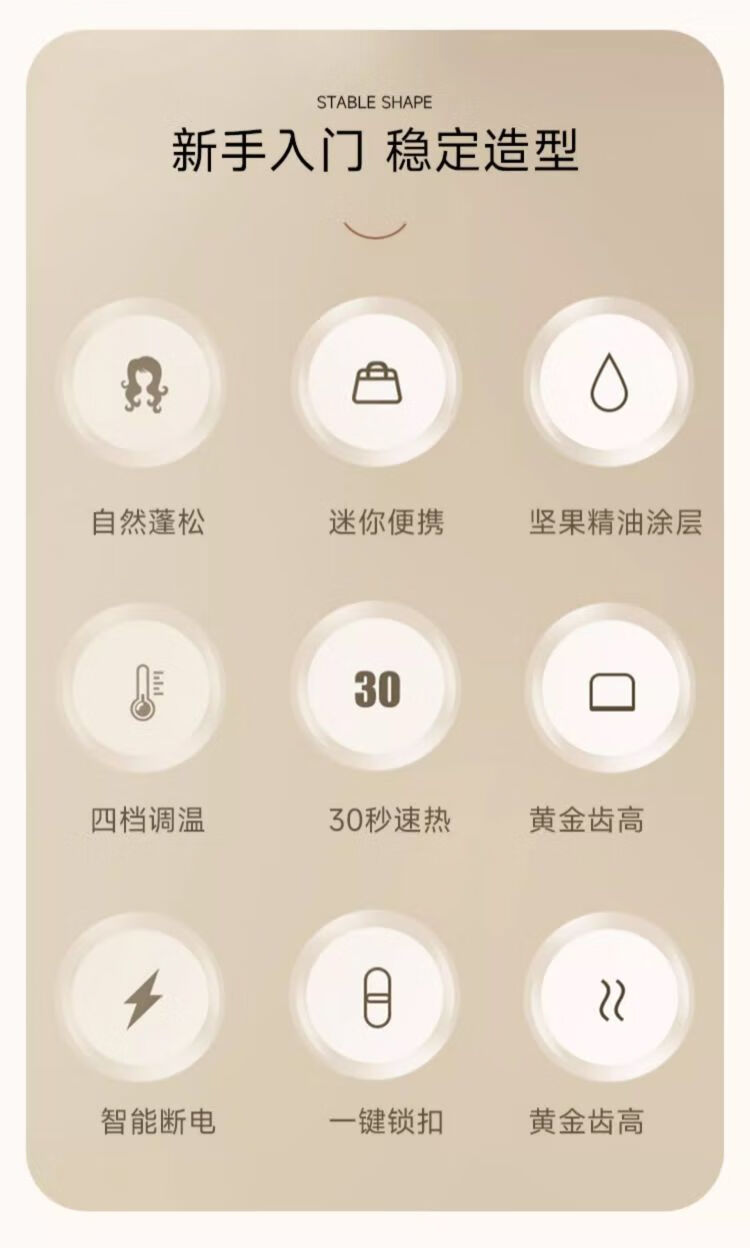 STABLE SHAPE

新手入门 稳定造型

自然蓬松

迷你便携

坚果精油涂层

四档调温

30

30秒速热

黄金齿高

智能断电

一键锁扣

黄金齿高