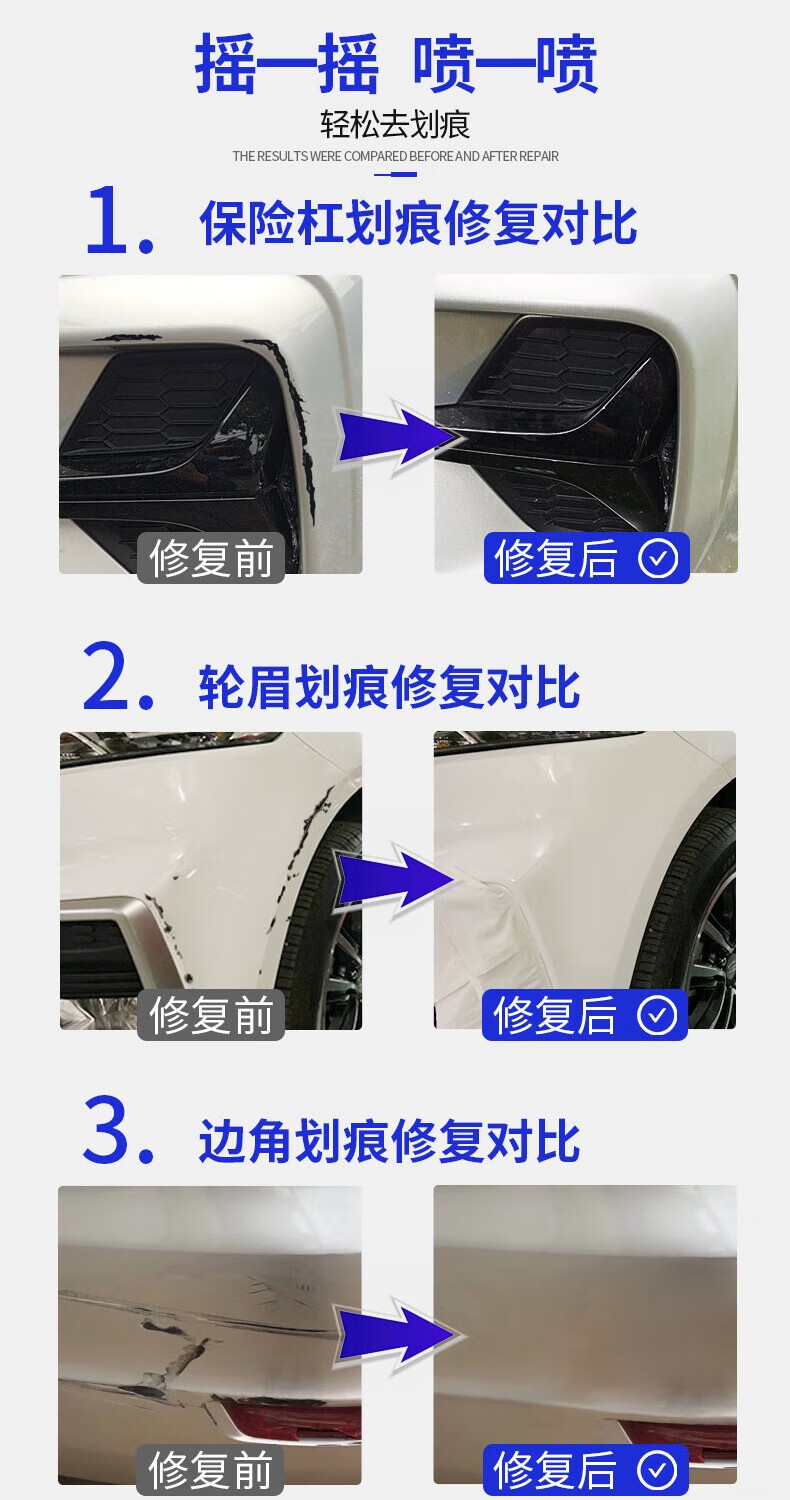 摇一摇 喷一喷

轻松去划痕

THE RESULTS WERE COMPARED BEFORE AND AFTER REPAIR

1. 保险杠划痕修复对比

修复前

修复后

2. 轮眉划痕修复对比

修复前

修复后

3. 边角划痕修复对比

修复前

修复后