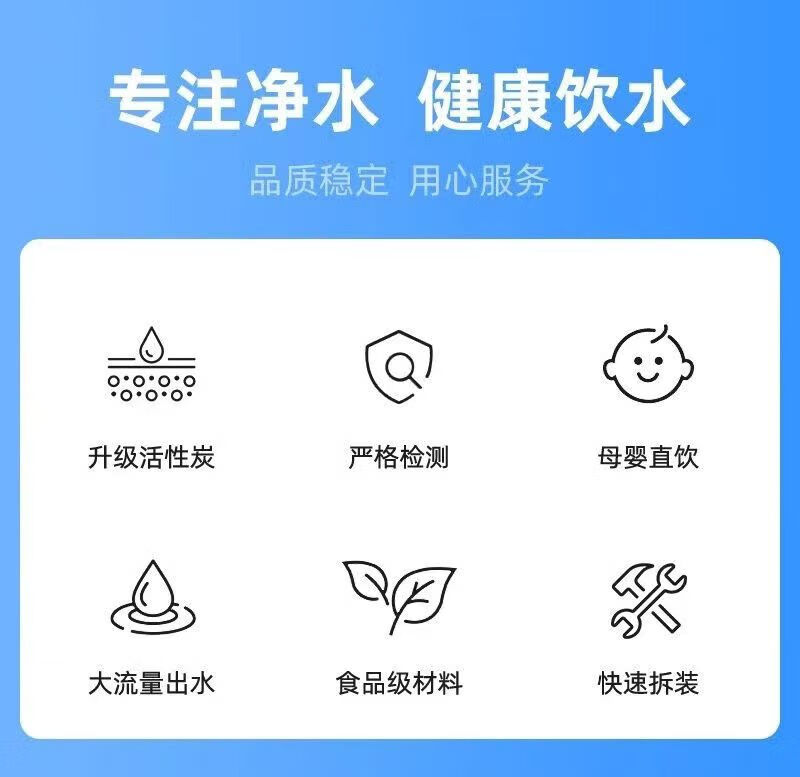 专注净水 健康饮水

品质稳定 用心服务

升级活性炭

严格检测

母婴直饮

大流量出水

食品级材料

快速拆装