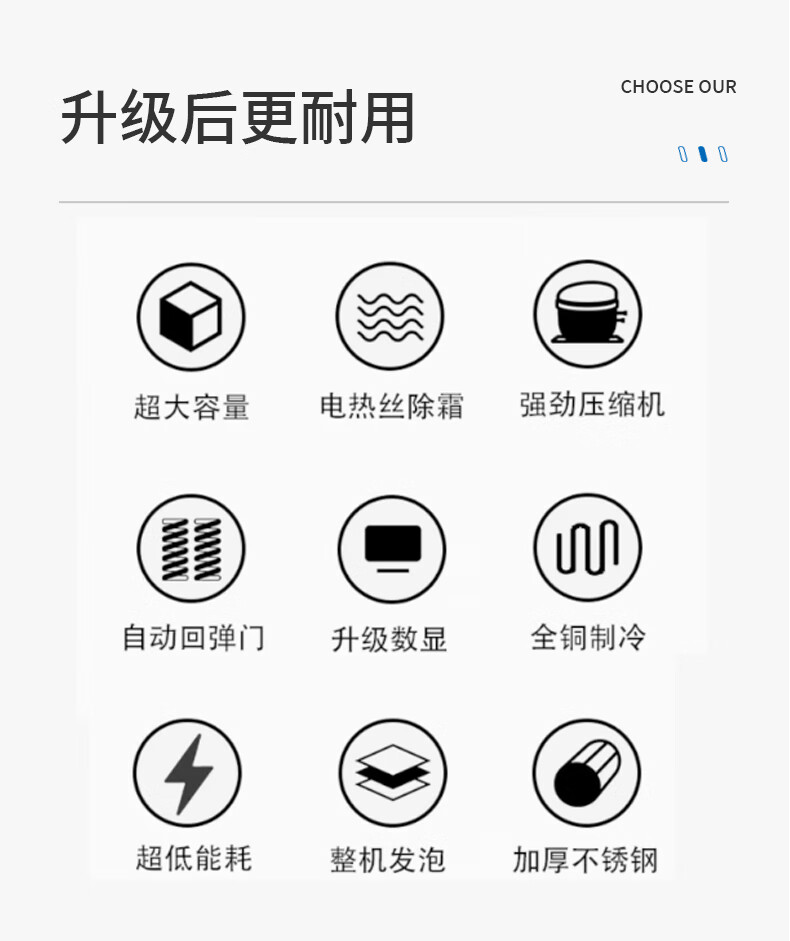 升级后更耐用

CHOOSE OUR

超大容量

电热丝除霜

强劲压缩机

自动回弹门

升级数显

全铜制冷

超低能耗

整机发泡

加厚不锈钢