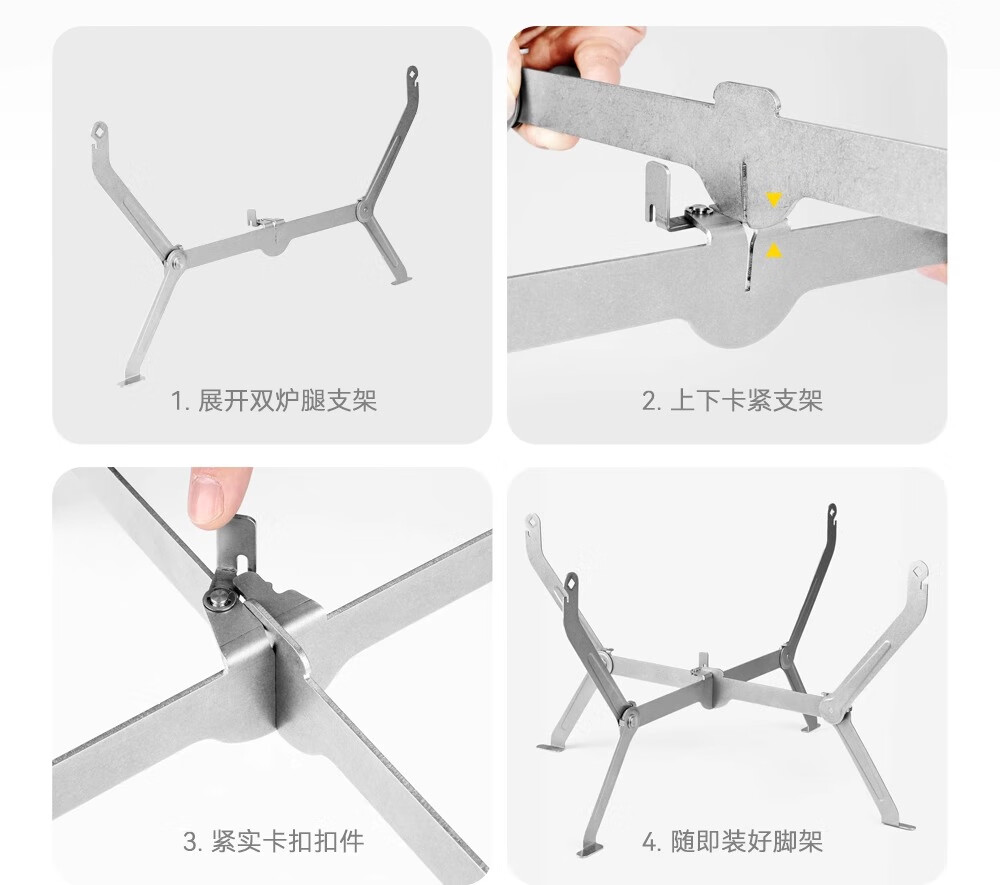 1. 展开双炉腿支架

2. 上下卡紧支架

3. 紧实卡扣扣件

4. 随即装好脚架