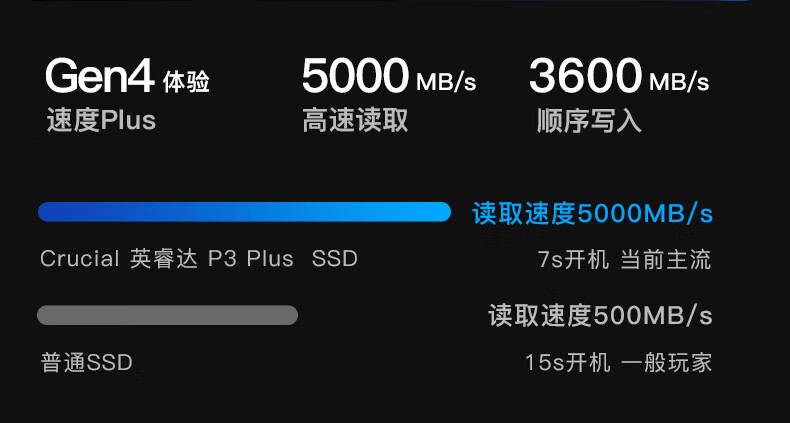 Gen4 体验
速度Plus

5000 MB/s
高速读取

3600 MB/s
顺序写入

读取速度5000MB/s

Crucial 英睿达 P3 Plus SSD

7s开机 当前主流

读取速度500MB/s

普通SSD

15s开机 一般玩家