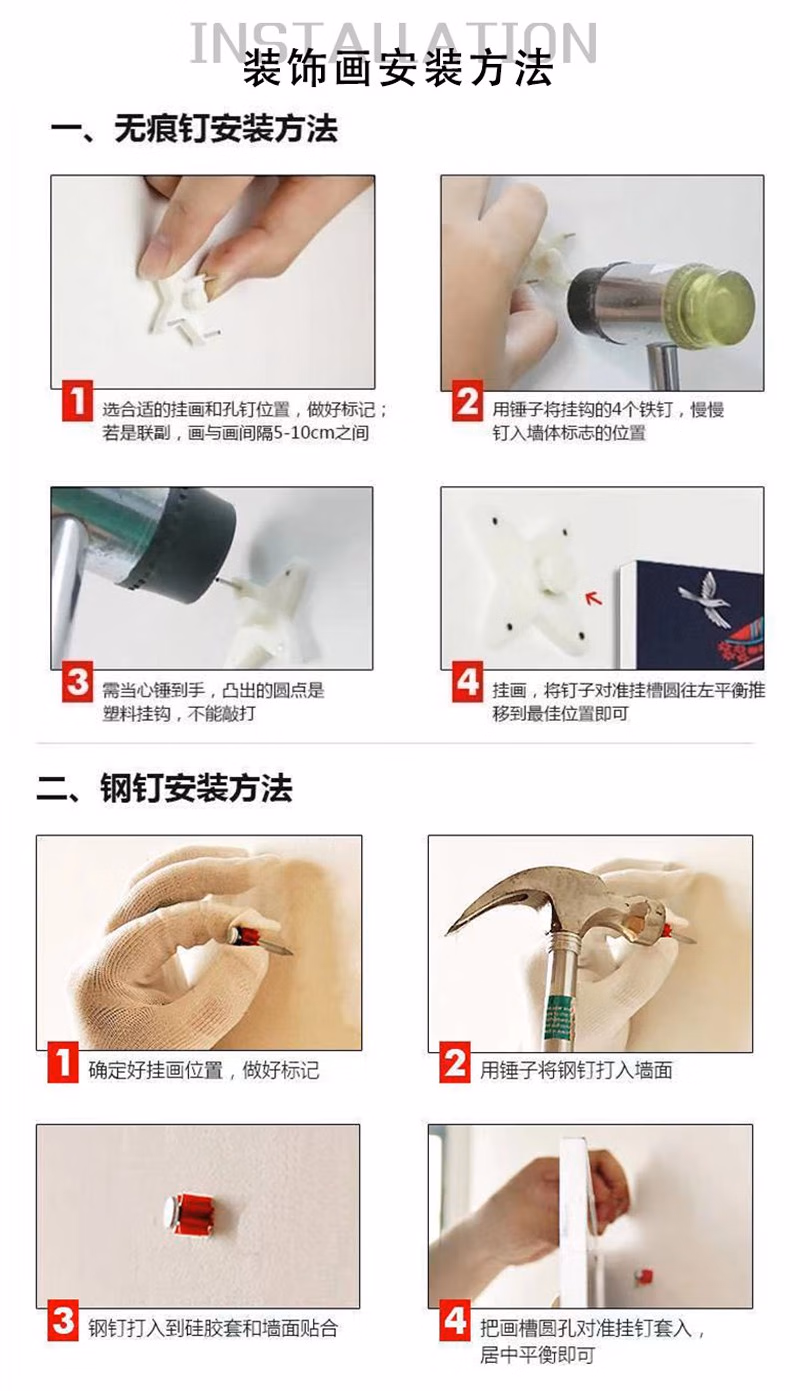 INSTALLATION
装饰画安装方法

一、无痕钉安装方法

1 选合适的挂画和孔钉位置，做好标记；若是联副，画与画间隔5-10cm之间

2 用锤子将挂钩的4个铁钉，慢慢钉入墙体标志的位置

3 需当心锤到手，凸出的圆点是塑料挂钩，不能敲打

4 挂画，将钉子对准挂槽圆往左平衡推移到最佳位置即可

二、钢钉安装方法

1 确定好挂画位置，做好标记

2 用锤子将钢钉打入墙面

3 钢钉打入到硅胶套和墙面贴合

4 把画槽圆孔对准挂钉套入，居中平衡即可