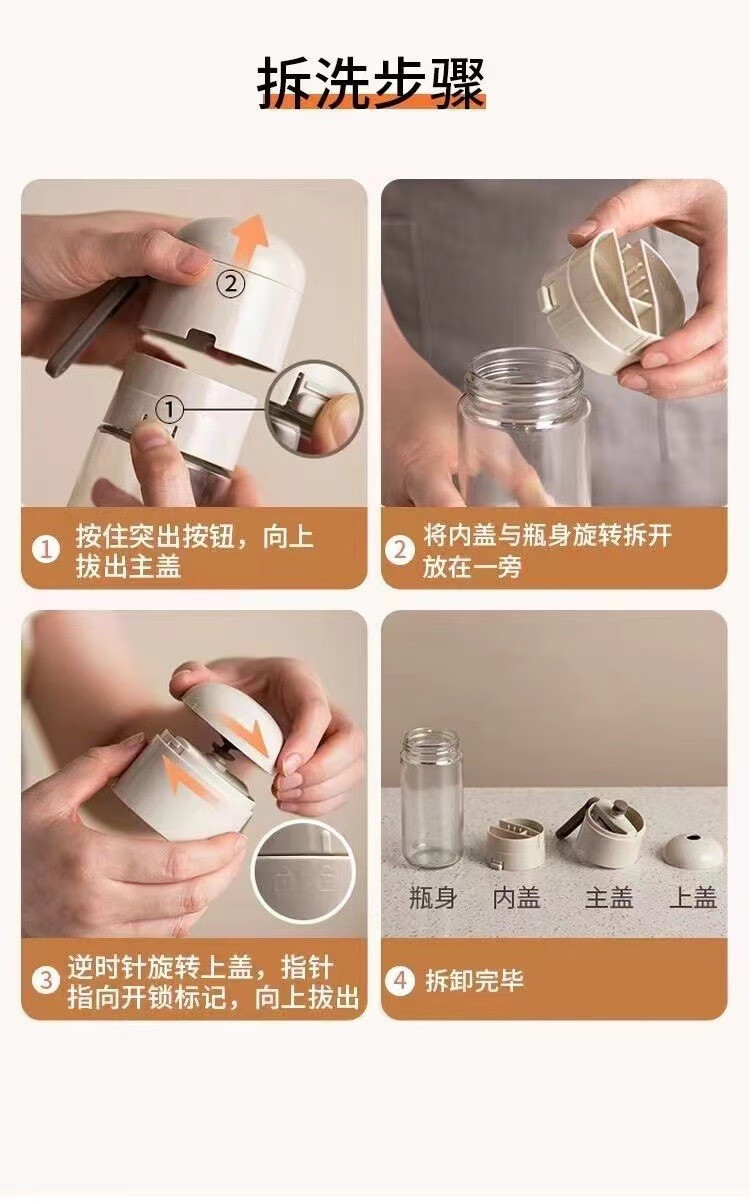 拆洗步骤

②

①

1 按住突出按钮，向上拔出主盖

2 将内盖与瓶身旋转拆开放在一旁

3 逆时针旋转上盖，指针指向开锁标记，向上拔出

瓶身 内盖 主盖 上盖

4 拆卸完毕