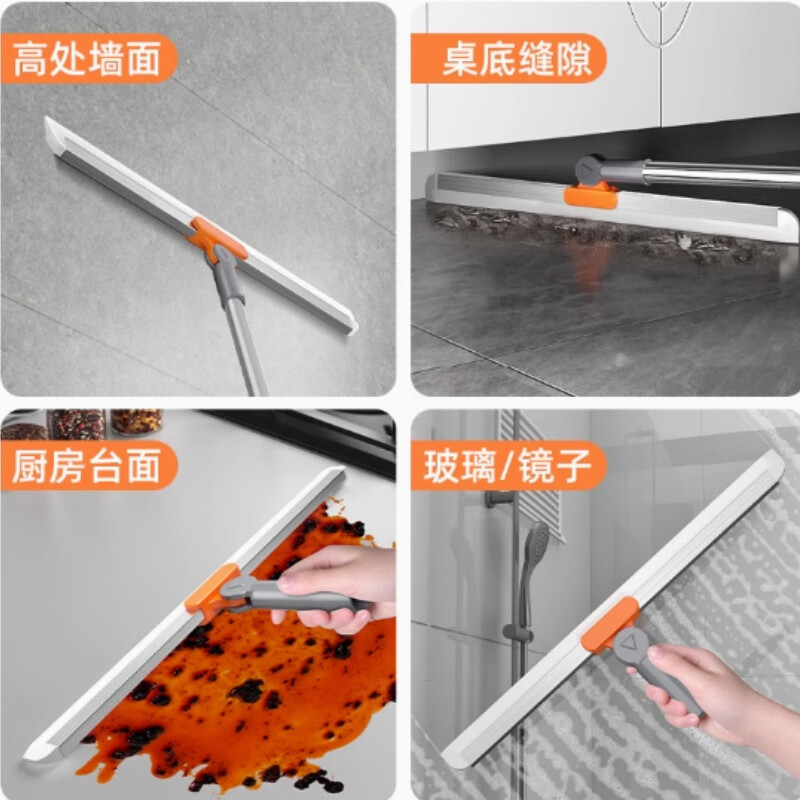 高处墙面

桌底缝隙

厨房台面

玻璃/镜子