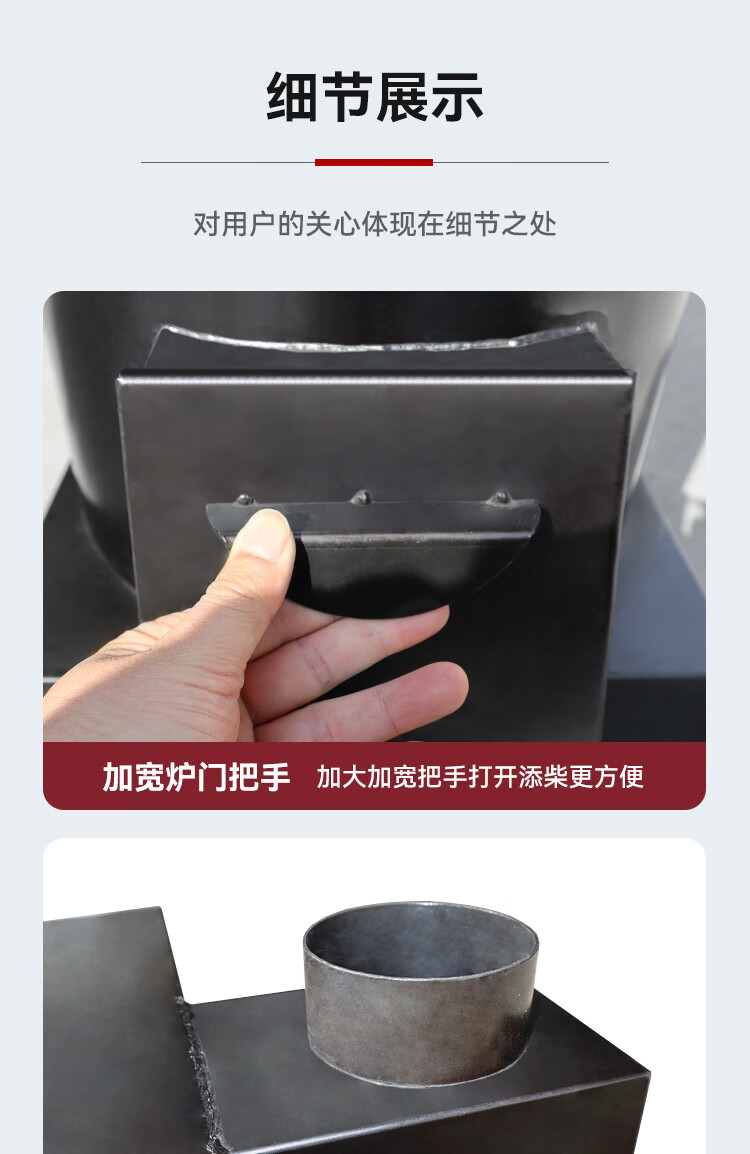 细节展示

对用户的关心体现在细节之处

加宽炉门把手 加大加宽把手打开添柴更方便