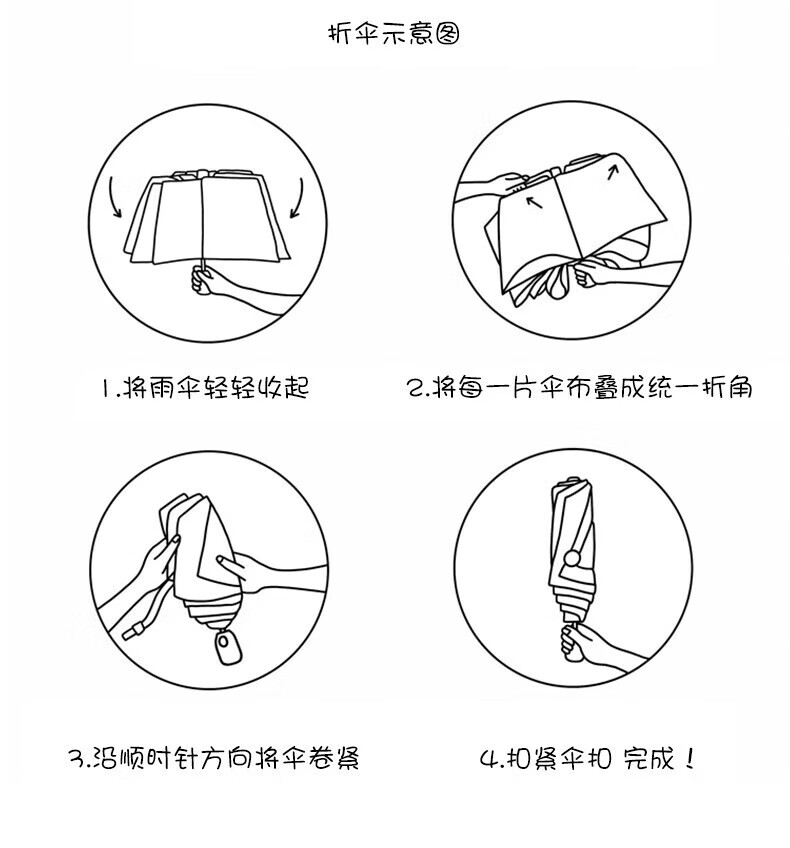 折伞示意图

1.将雨伞轻轻收起

2.将每一片伞布叠成统一折角

3.沿顺时针方向将伞卷紧

4.扣紧伞扣 完成！