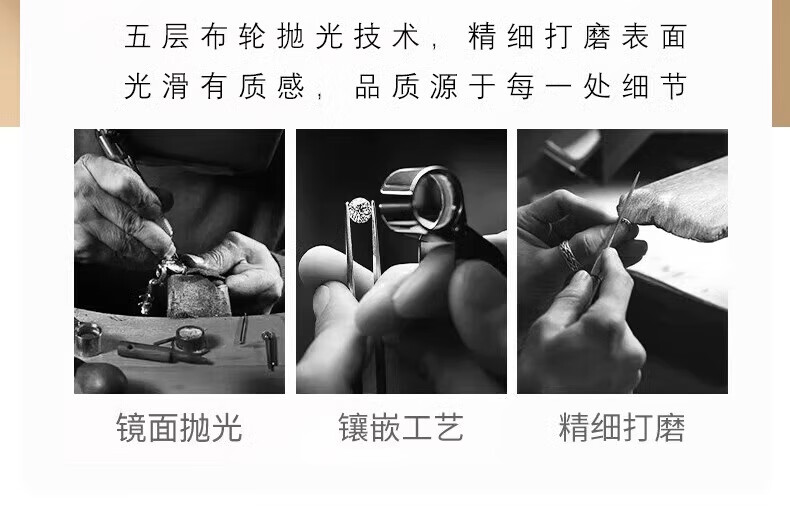 五层布轮抛光技术，精细打磨表面
光滑有质感，品质源于每一处细节

镜面抛光

镶嵌工艺

精细打磨