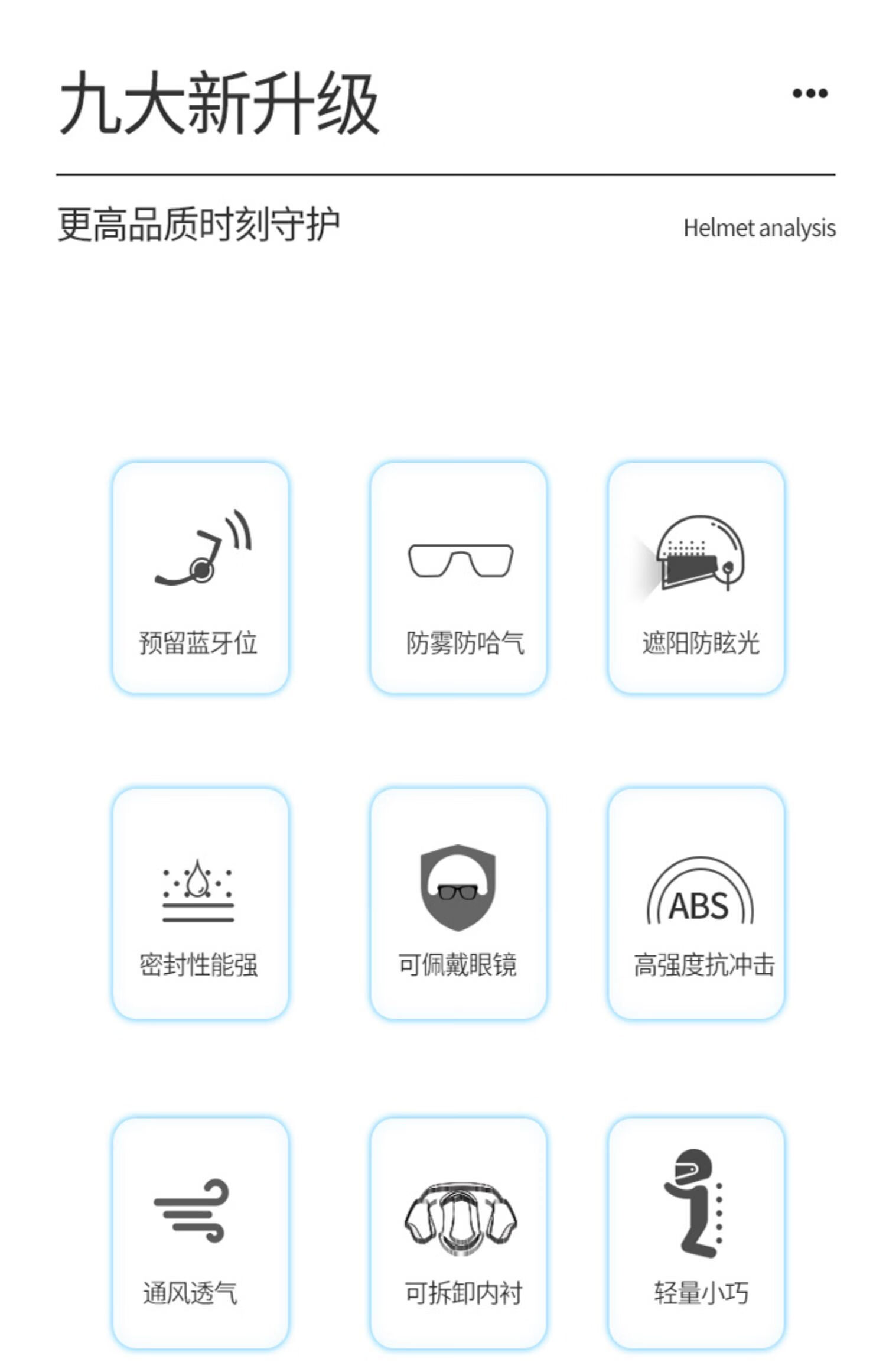 九大新升级

更高品质时刻守护

Helmet analysis

预留蓝牙位

防雾防哈气

遮阳防眩光

密封性能强

可佩戴眼镜

ABS

高强度抗冲击

通风透气

可拆卸内衬

轻量小巧