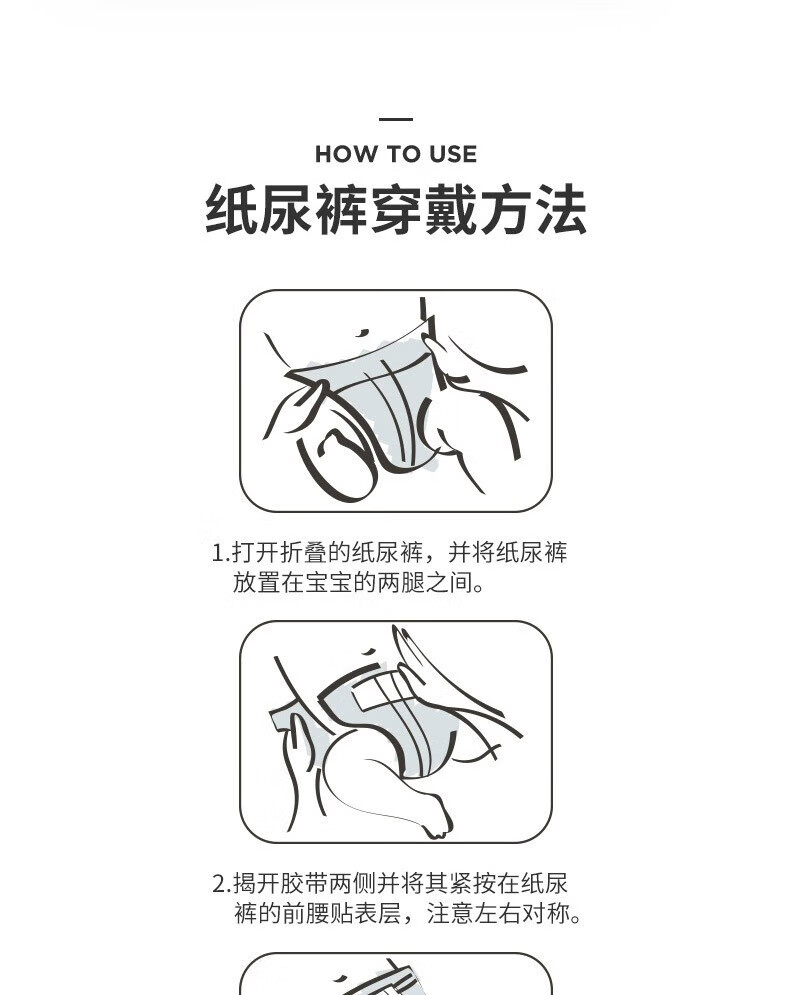 HOW TO USE

纸尿裤穿戴方法

1.打开折叠的纸尿裤，并将纸尿裤放置在宝宝的两腿之间。

2.揭开胶带两侧并将其紧按在纸尿裤的前腰贴表层，注意左右对称。