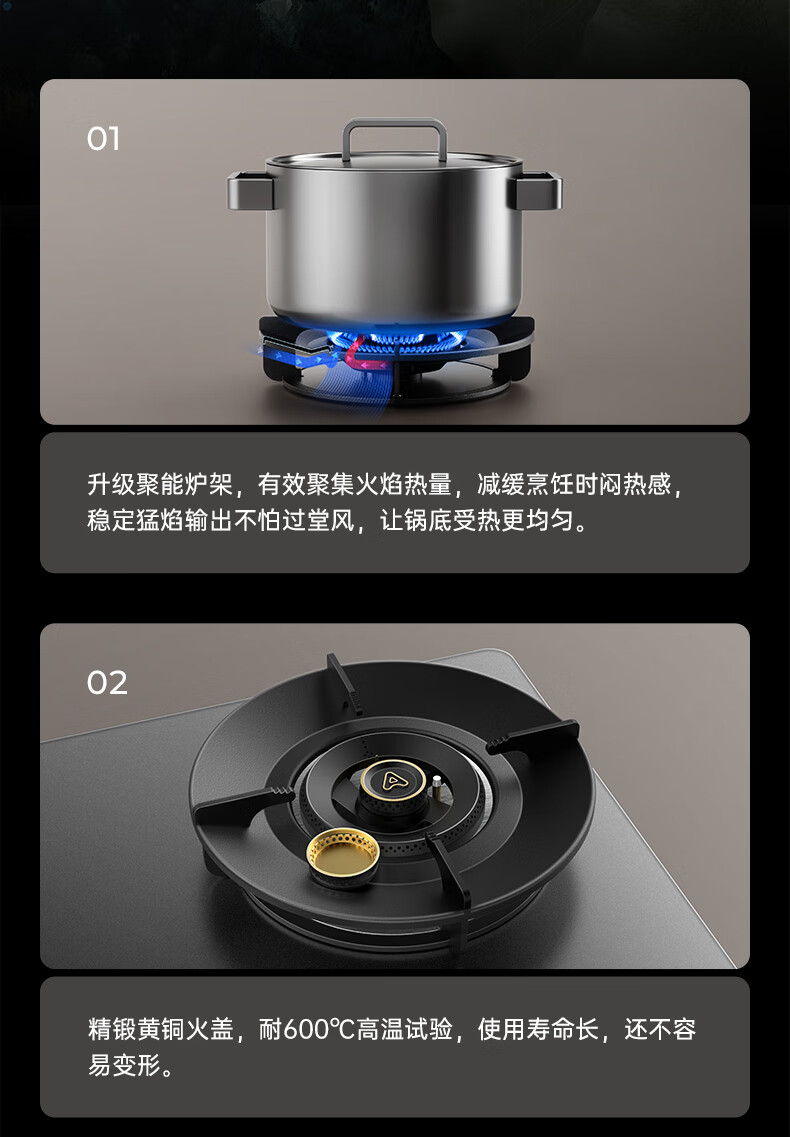 01

升级聚能炉架，有效聚集火焰热量，减缓烹饪时闷热感，稳定猛焰输出不怕过堂风，让锅底受热更均匀。

02

精锻黄铜火盖，耐600℃高温试验，使用寿命长，还不容易变形。