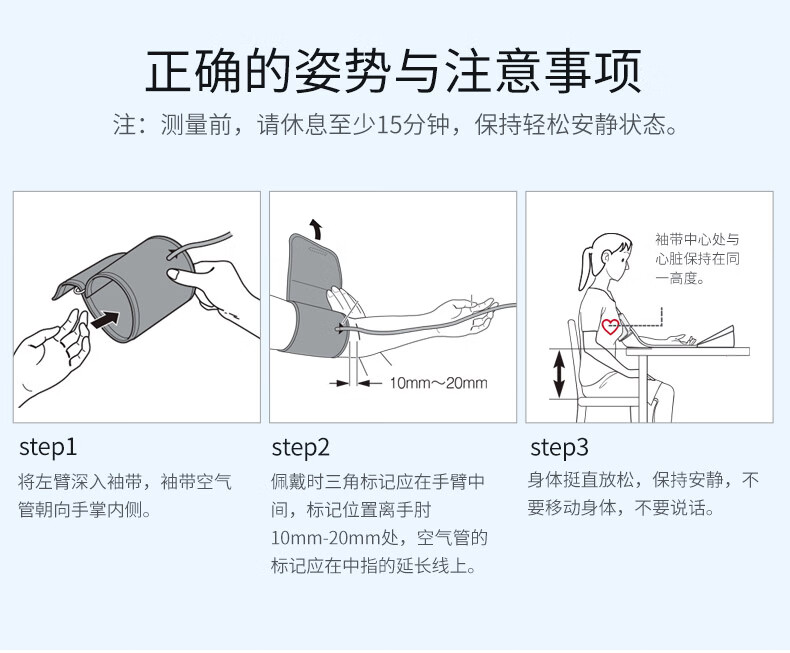 正确的姿势与注意事项

注：测量前，请休息至少15分钟，保持轻松安静状态。

10mm～20mm

袖带中心处与心脏保持在同一高度。

step1

将左臂深入袖带，袖带空气管朝向手掌内侧。

step2

佩戴时三角标记应在手臂中间，标记位置离手肘10mm-20mm处，空气管的标记应在中指的延长线上。

step3

身体挺直放松，保持安静，不要移动身体，不要说话。