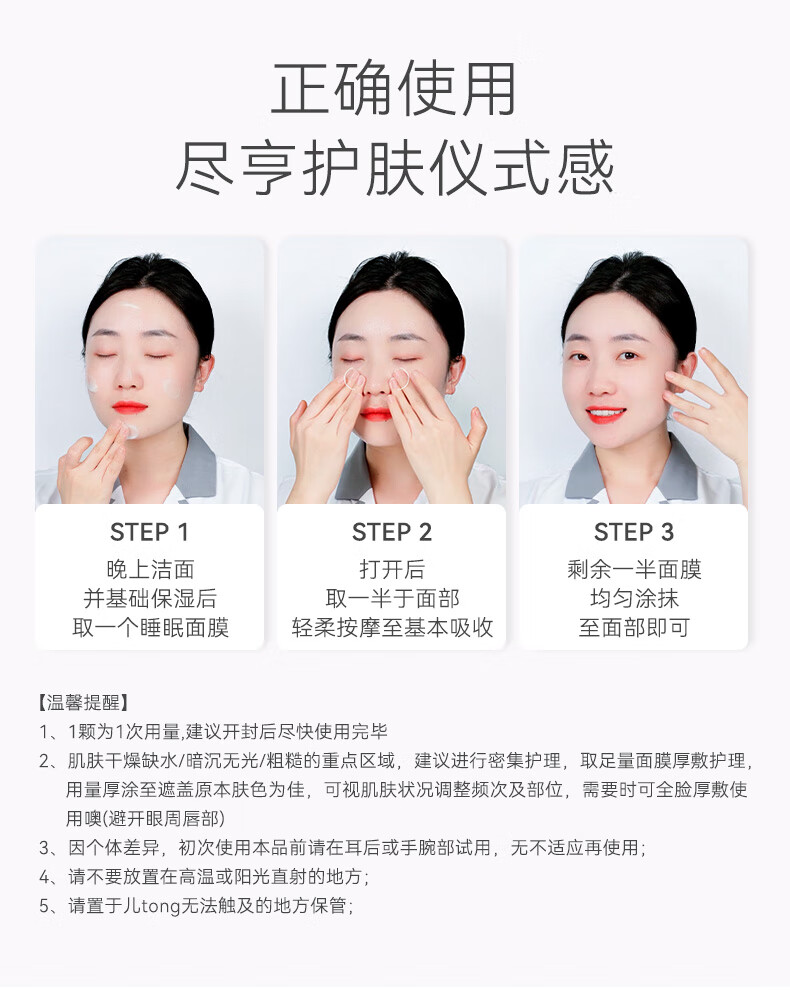 正确使用
尽享护肤仪式感

STEP 1
晚上洁面
并基础保湿后
取一个睡眠面膜

STEP 2
打开后
取一半于面部
轻柔按摩至基本吸收

STEP 3
剩余一半面膜
均匀涂抹
至面部即可

【温馨提醒】
1、1颗为1次用量,建议开封后尽快使用完毕
2、肌肤干燥缺水/暗沉无光/粗糙的重点区域，建议进行密集护理，取足量面膜厚敷护理，用量厚涂至遮盖原本肤色为佳，可视肌肤状况调整频次及部位，需要时可全脸厚敷使用噢(避开眼周唇部)
3、因个体差异，初次使用本品前请在耳后或手腕部试用，无不适应再使用；
4、请不要放置在高温或阳光直射的地方；
5、请置于儿tong无法触及的地方保管；