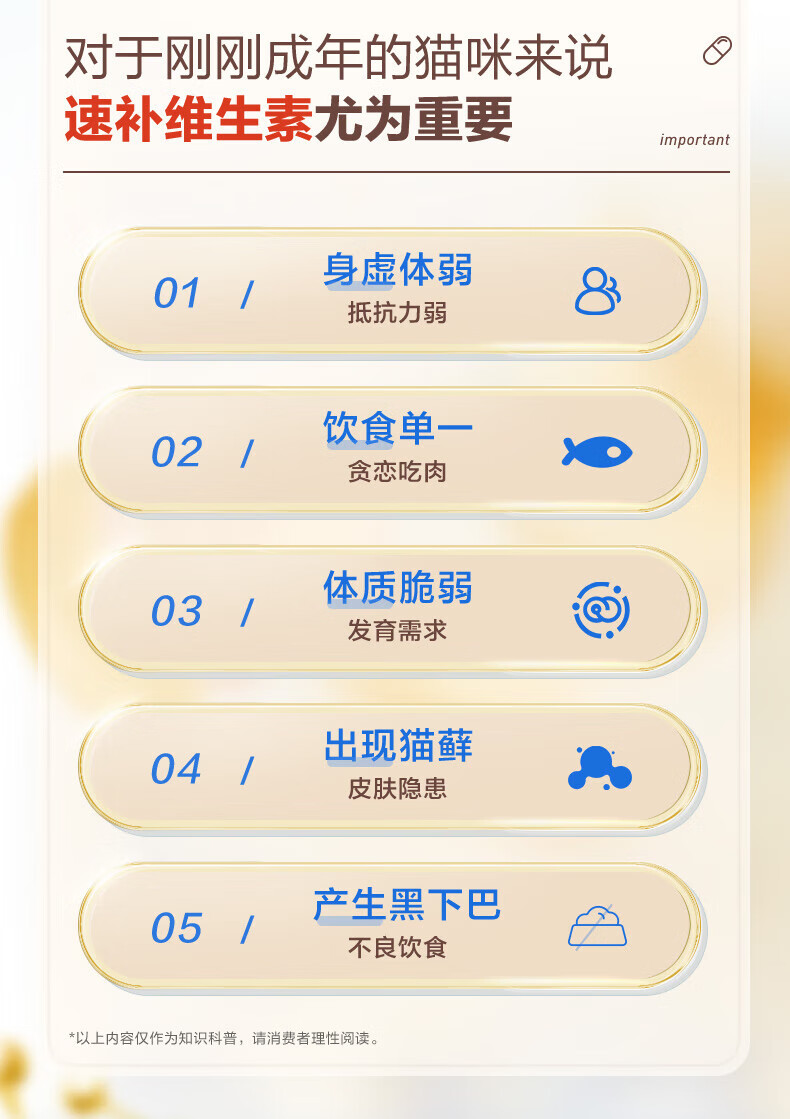 对于刚刚成年的猫咪来说
速补维生素尤为重要

important

01 /
身虚体弱
抵抗力弱

02 /
饮食单一
贪恋吃肉

03 /
体质脆弱
发育需求

04 /
出现猫藓
皮肤隐患

05 /
产生黑下巴
不良饮食

*以上内容仅作为知识科普，请消费者理性阅读。