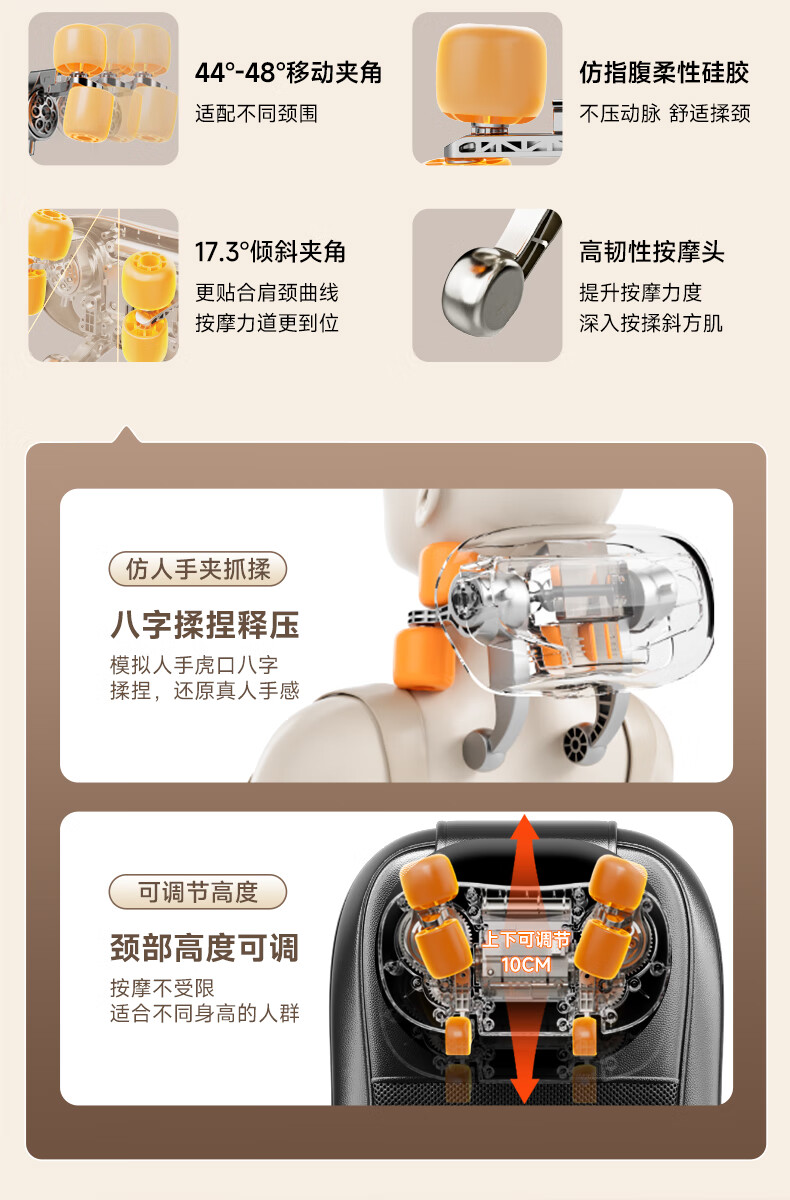 44°-48°移动夹角
适配不同颈围

仿指腹柔性硅胶
不压动脉 舒适揉颈

17.3°倾斜夹角
更贴合肩颈曲线
按摩力道更到位

高韧性按摩头
提升按摩力度
深入按揉斜方肌

仿人手夹抓揉

八字揉捏释压
模拟人手虎口八字揉捏，还原真人手感

可调节高度

颈部高度可调
按摩不受限
适合不同身高的人群

上下可调节
10CM