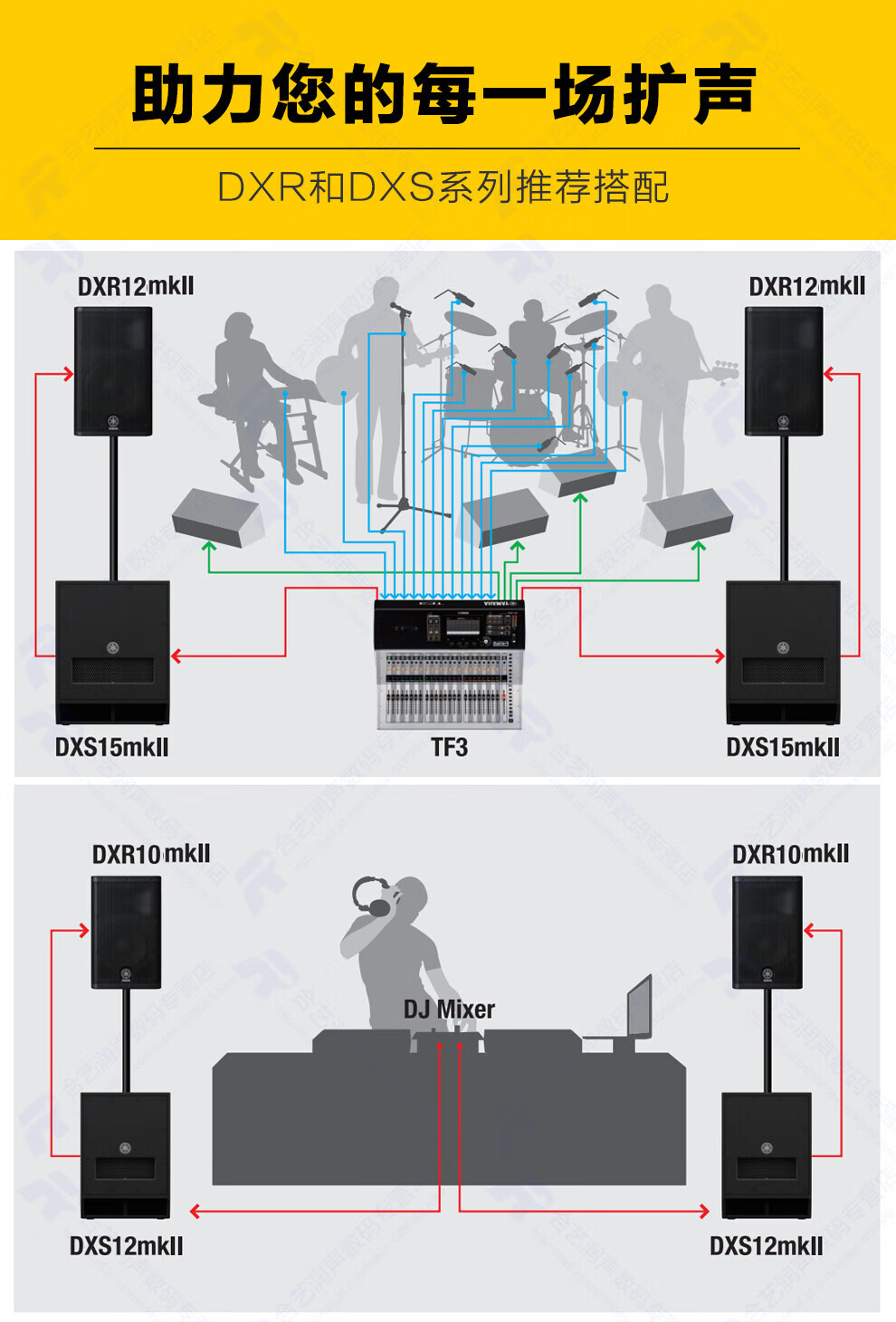 助力您的每一场扩声

DXR和DXS系列推荐搭配

DXR12mkII

DXR12mkII

DXS15mkII

TF3

DXS15mkII

DXR10mkII

DXR10mkII

DJ Mixer

DXS12mkII

DXS12mkII