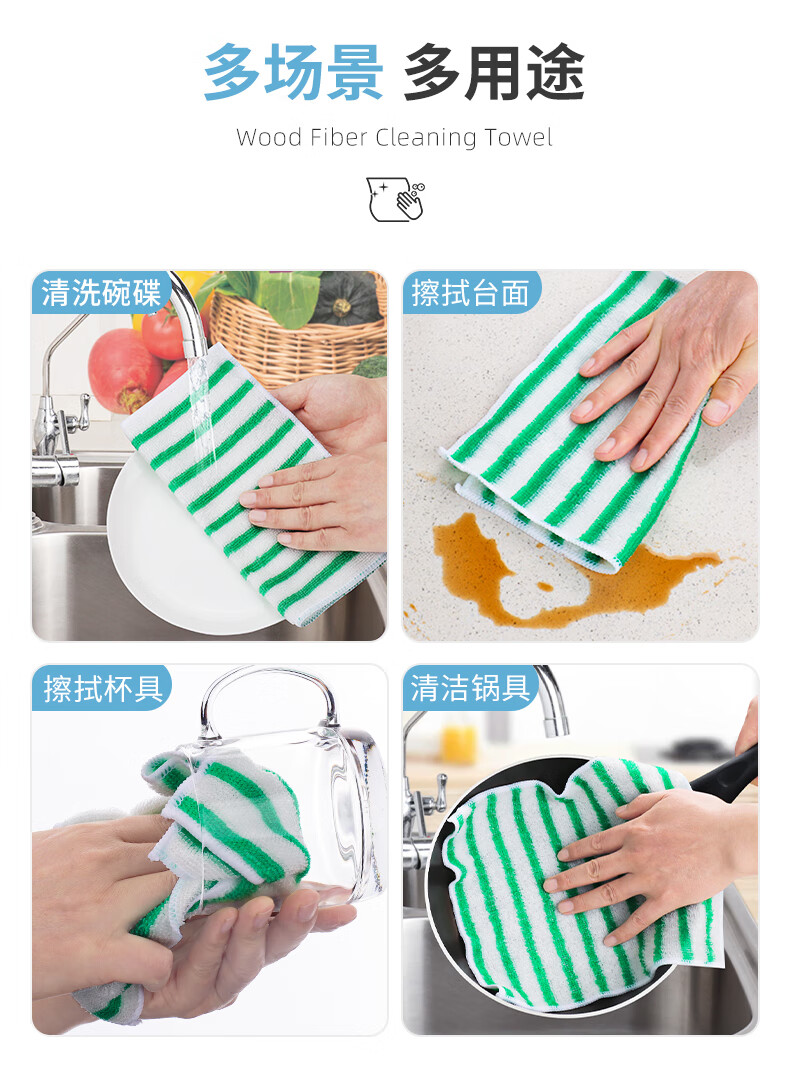 多场景 多用途

Wood Fiber Cleaning Towel

清洗碗碟

擦拭台面

擦拭杯具

清洁锅具