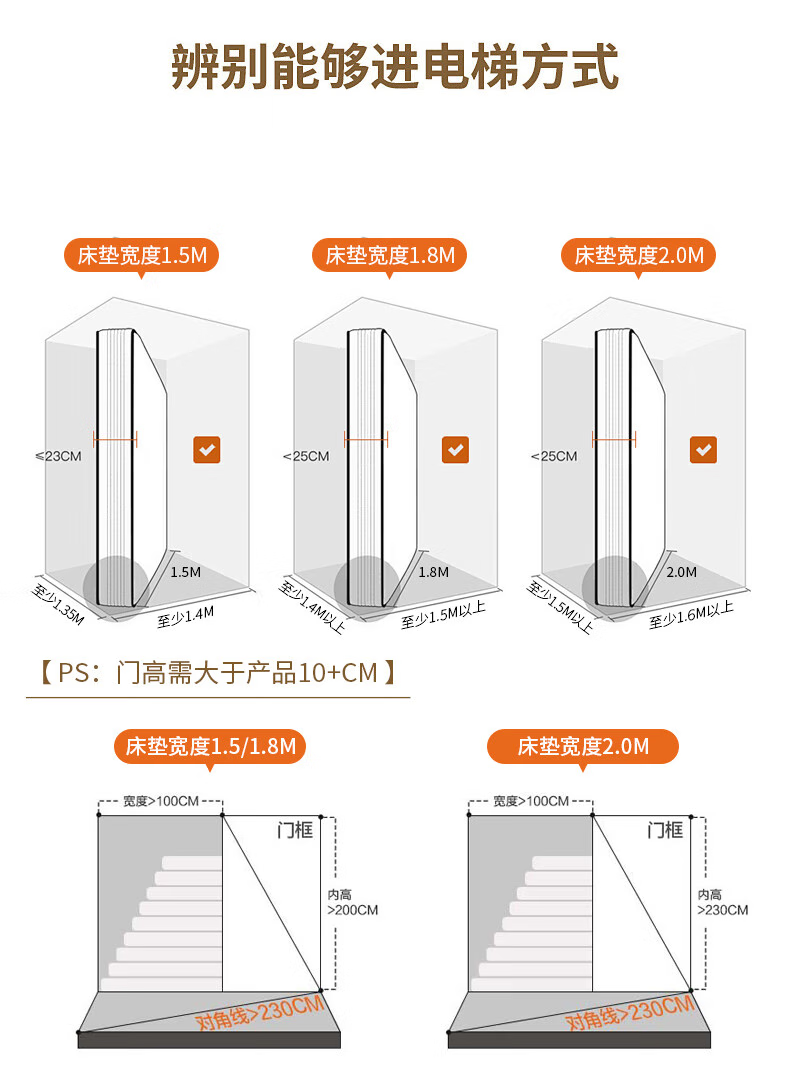 辨别能够进电梯方式

床垫宽度1.5M

≤23CM

1.5M

至少1.35M

至少1.4M

床垫宽度1.8M

<25CM

1.8M

至少1.4M以上

至少1.5M以上

床垫宽度2.0M

<25CM

2.0M

至少1.5M以上

至少1.6M以上

【PS：门高需大于产品10+CM】

床垫宽度1.5/1.8M

宽度>100CM

门框

内高 >200CM

对角线>230CM

床垫宽度2.0M

宽度>100CM

门框

内高 >230CM

对角线>230CM