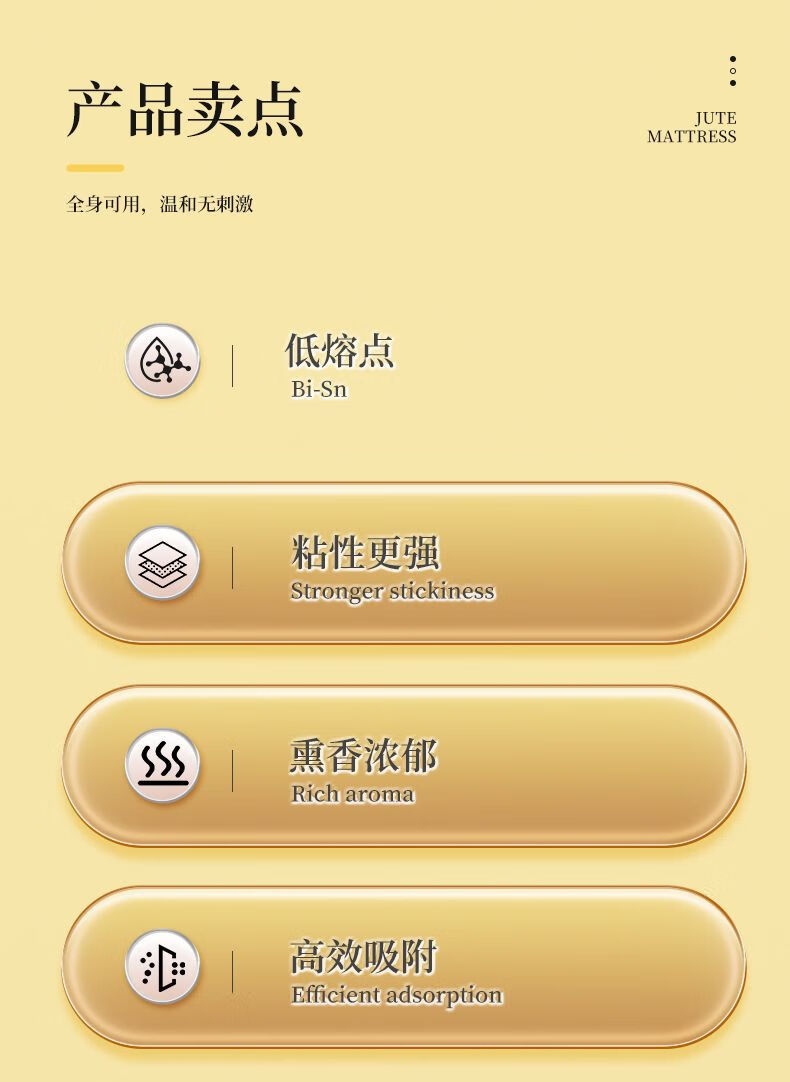 产品卖点

JUTE
MATTRESS

全身可用，温和无刺激

低熔点
Bi-Sn

粘性更强
Stronger stickiness

熏香浓郁
Rich aroma

高效吸附
Efficient adsorption